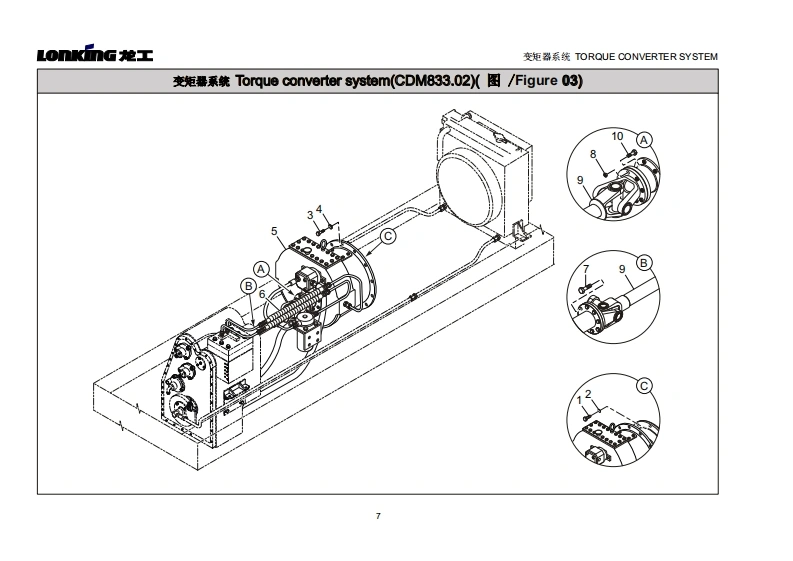 LONKING 龙工

变矩器系统 TORQUE CONVERTER SYSTEM

变矩器系统 Torque converter system(CDM833.02)( 图 /Figure 03)

3 4
5
C
A
B
6
10 A
8
9
7 9 B
C
1 2

7