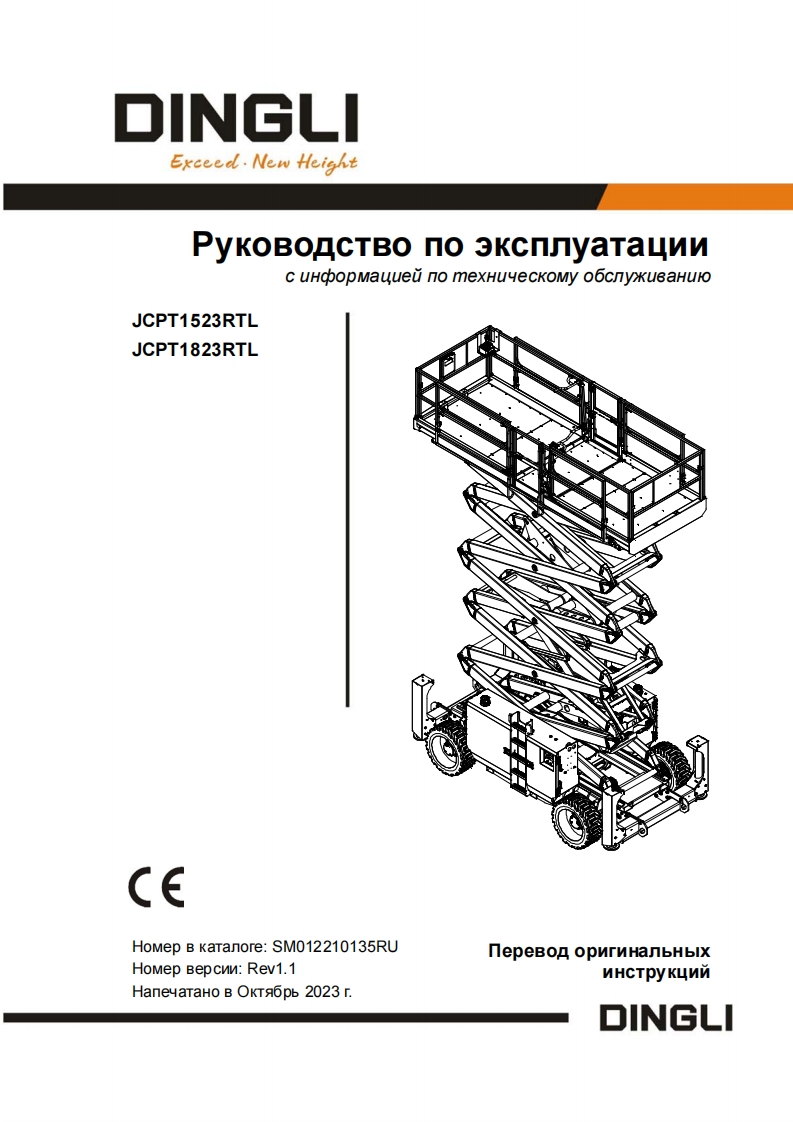 DINGLI
Exceed · New Height

Руководство по эксплуатации
с информацией по техническому обслуживанию

JCPT1523RTL
JCPT1823RTL

CE

Номер в каталоге: SM012210135RU
Номер версии: Rev1.1
Напечатано в Октябрь 2023 г.

Перевод оригинальных инструкций

DINGLI