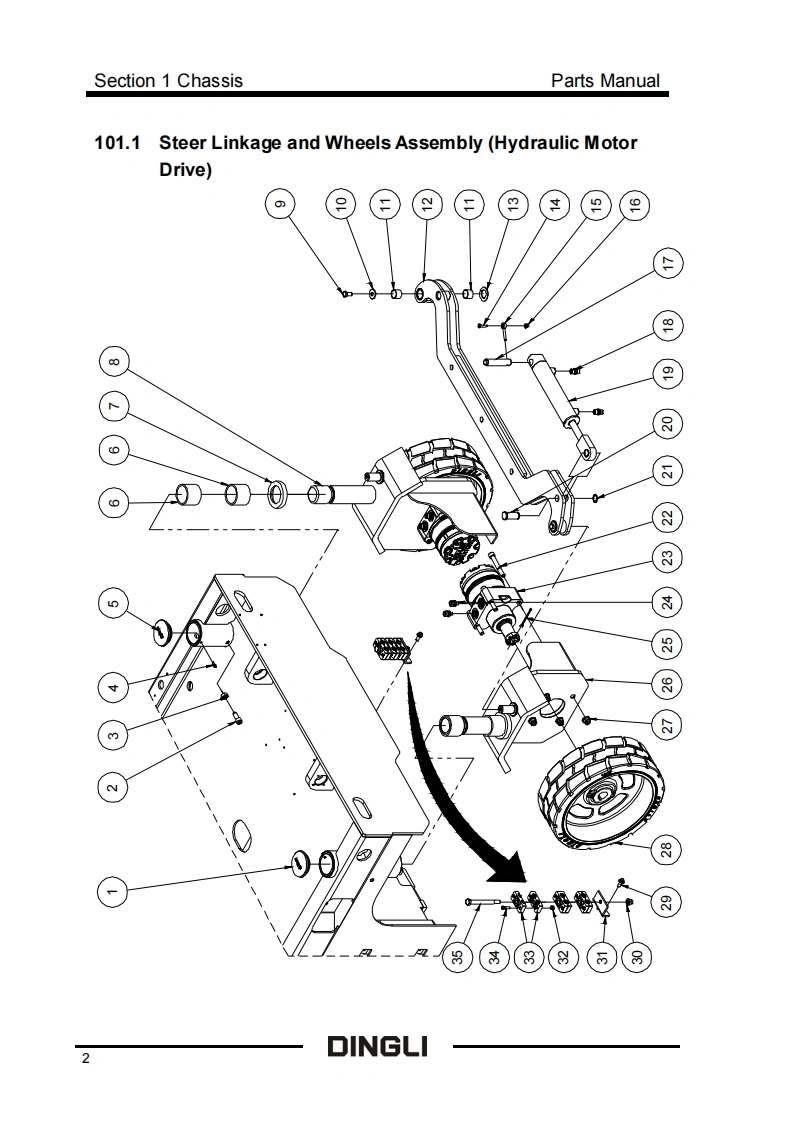 Section 1 Chassis

Parts Manual

101.1 Steer Linkage and Wheels Assembly (Hydraulic Motor Drive)

9 10 11 12 11 13 14 15 16 17 18 19 20 21 22 23 24 25 26 27 28 29 30 31 32 33 34 35

8 7 6 6 5 4 3 2 1

2

DINGLI