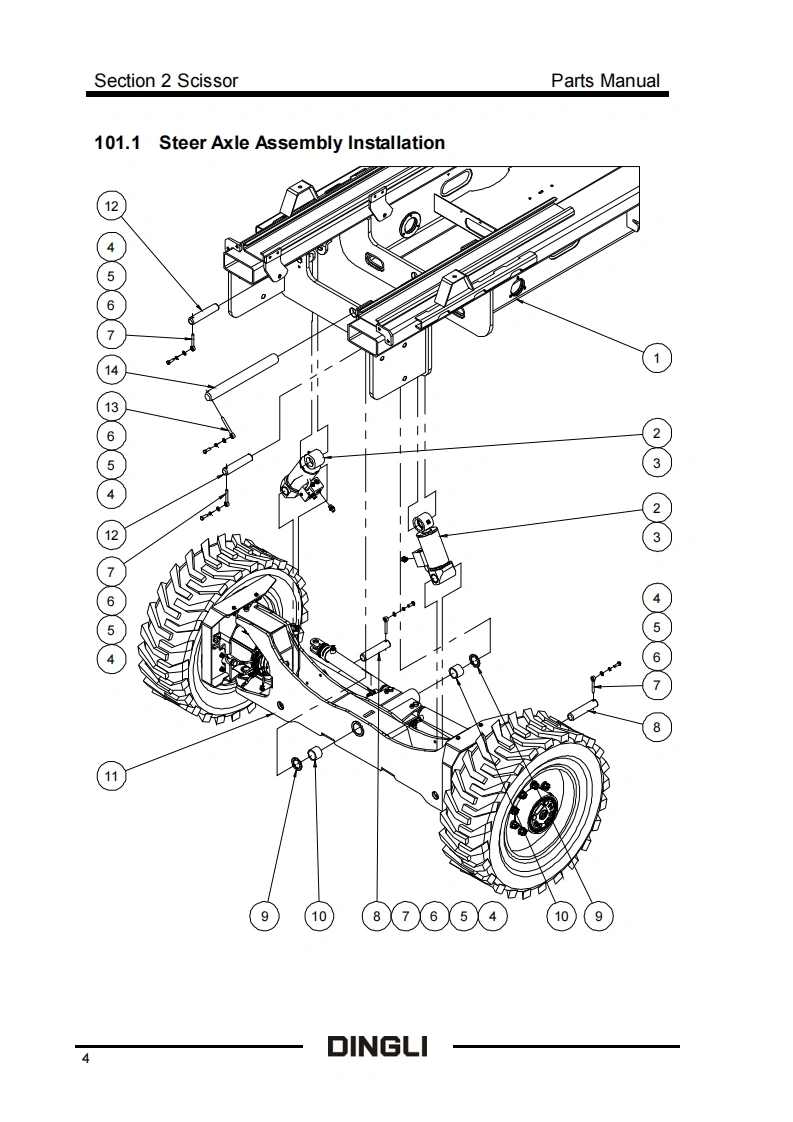 Section 2 Scissor
Parts Manual

101.1 Steer Axle Assembly Installation

12
4
5
6
7
14
13
6
5
4
12
7
6
5
4
11
1
2
3
2
3
4
5
6
7
8
9
10
8
7
6
5
4
10
9

4
DINGLI