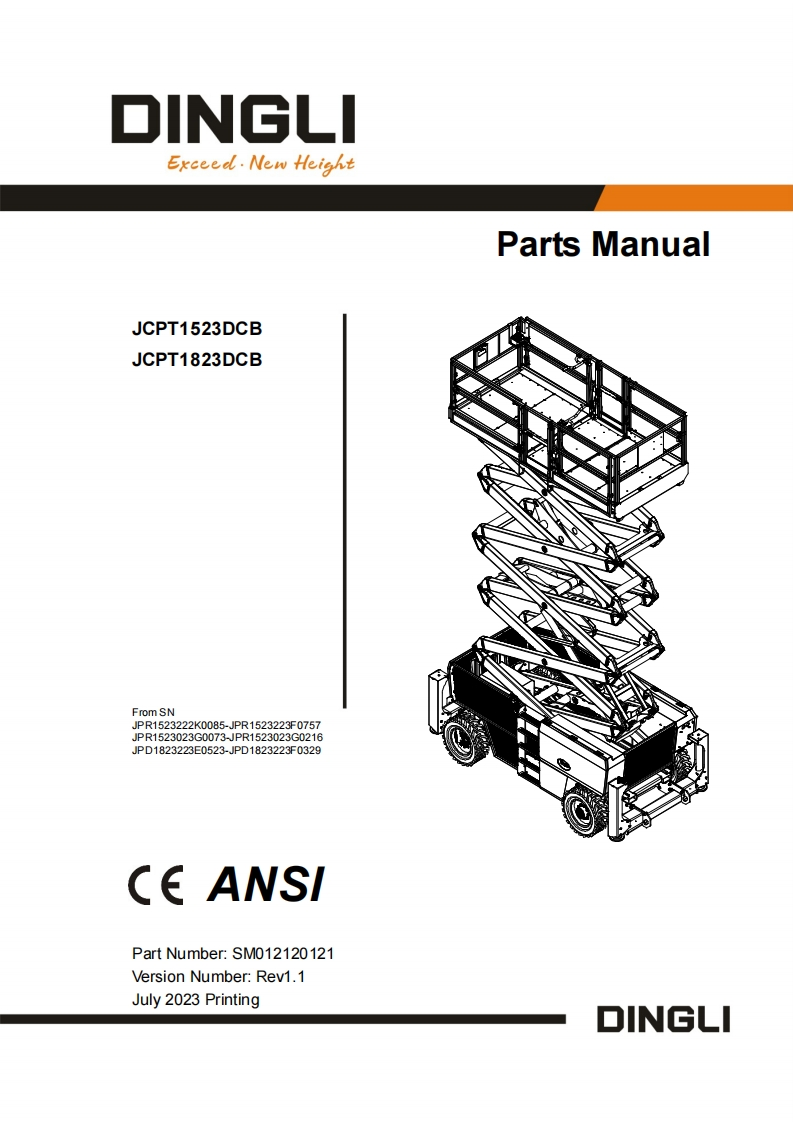 DINGLI
Exceed · New Height

Parts Manual

JCPT1523DCB
JCPT1823DCB

From SN
JPR1523222K0085-JPR1523223F0757
JPR1523023G0073-JPR1523023G0216
JPD1823223E0523-JPD1823223F0329

CE ANSI

Part Number: SM012120121
Version Number: Rev1.1
July 2023 Printing

DINGLI