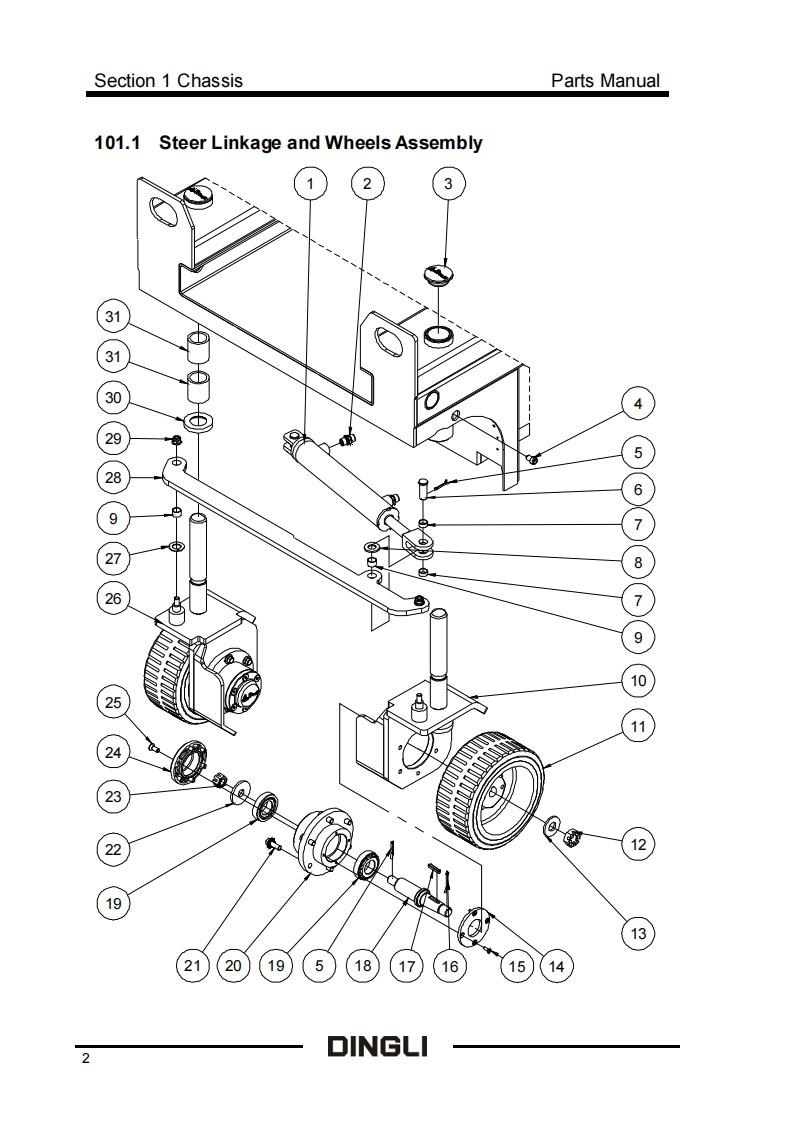 Section 1 Chassis

Parts Manual

101.1 Steer Linkage and Wheels Assembly

1
2
3
31
31
30
29
28
9
27
26
4
5
6
7
8
7
9
10
11
25
24
23
22
19
12
13
21
20
19
5
18
17
16
15
14

2

DINGLI