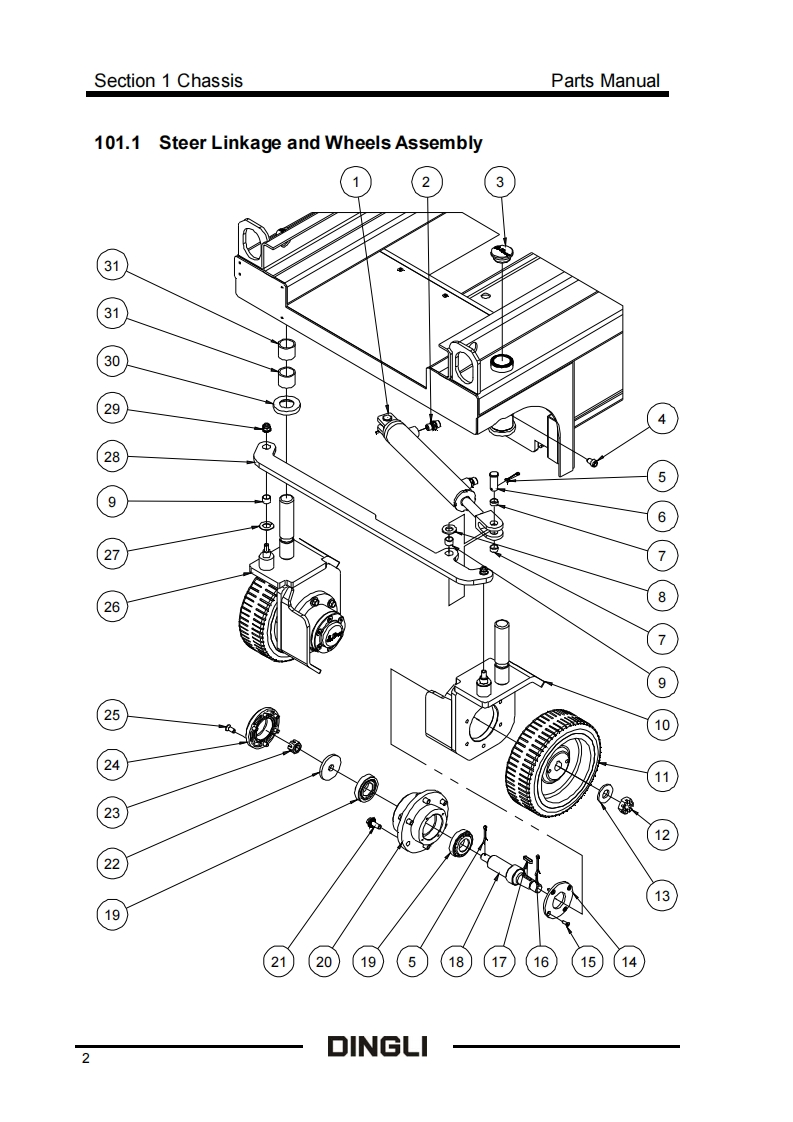 Section 1 Chassis

Parts Manual

101.1 Steer Linkage and Wheels Assembly

1 2 3

31
31
30
29
28
9
27
26

4
5
6
7
8
7
9
10
11
12
13

25
24
23
22
19

21 20 19 5 18 17 16 15 14

2

DINGLI