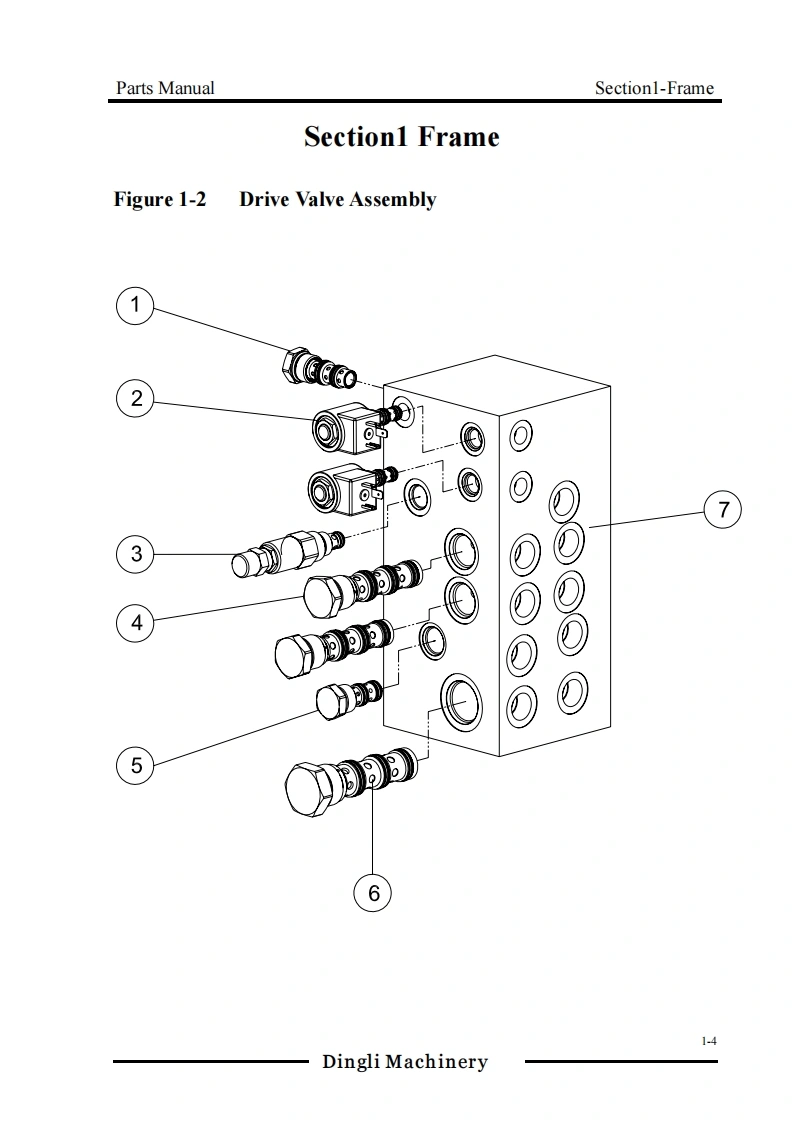 Parts Manual

Section1-Frame

Section1 Frame

Figure 1-2 Drive Valve Assembly

1

2

3

4

5

6

7

1-4

Dingli Machinery