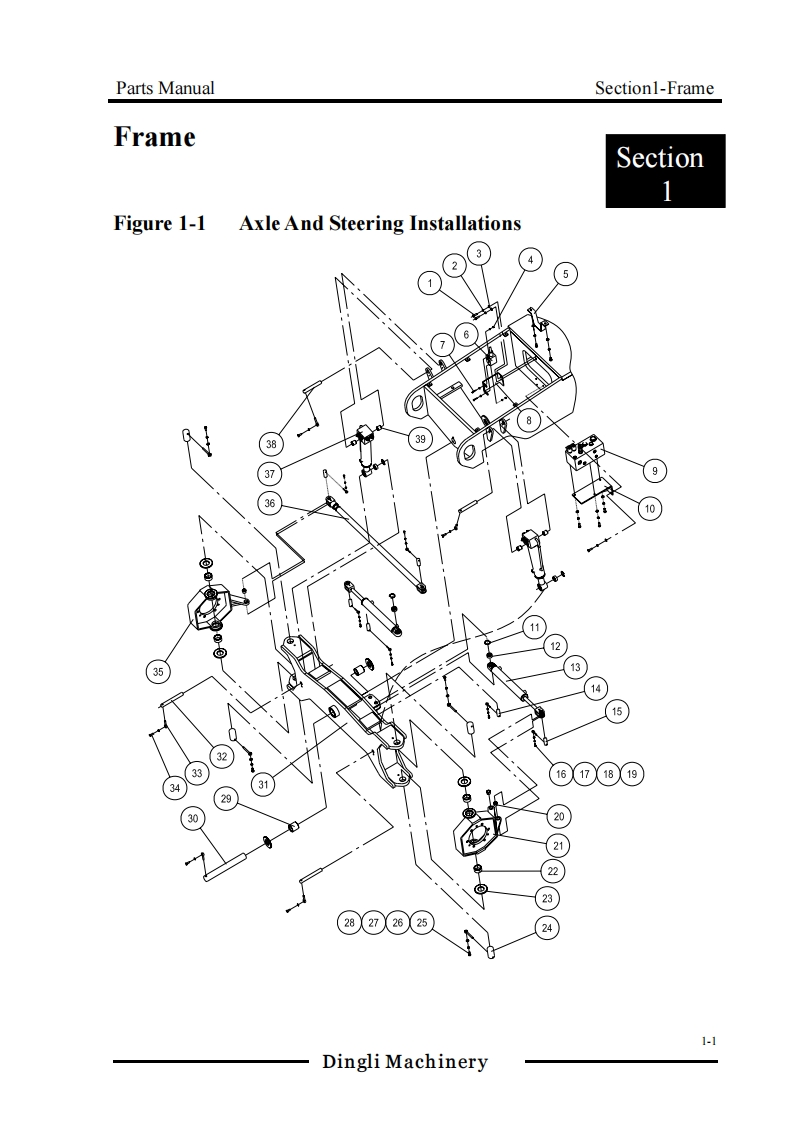 Parts Manual Section1-Frame

Frame

Section 1

Figure 1-1 Axle And Steering Installations

1
2
3
4
5
6
7
8
9
10
11
12
13
14
15
16 17 18 19
20
21
22
23
24
28 27 26 25
29
30
31
32
33
34
35
36
37
38
39

1-1

Dingli Machinery