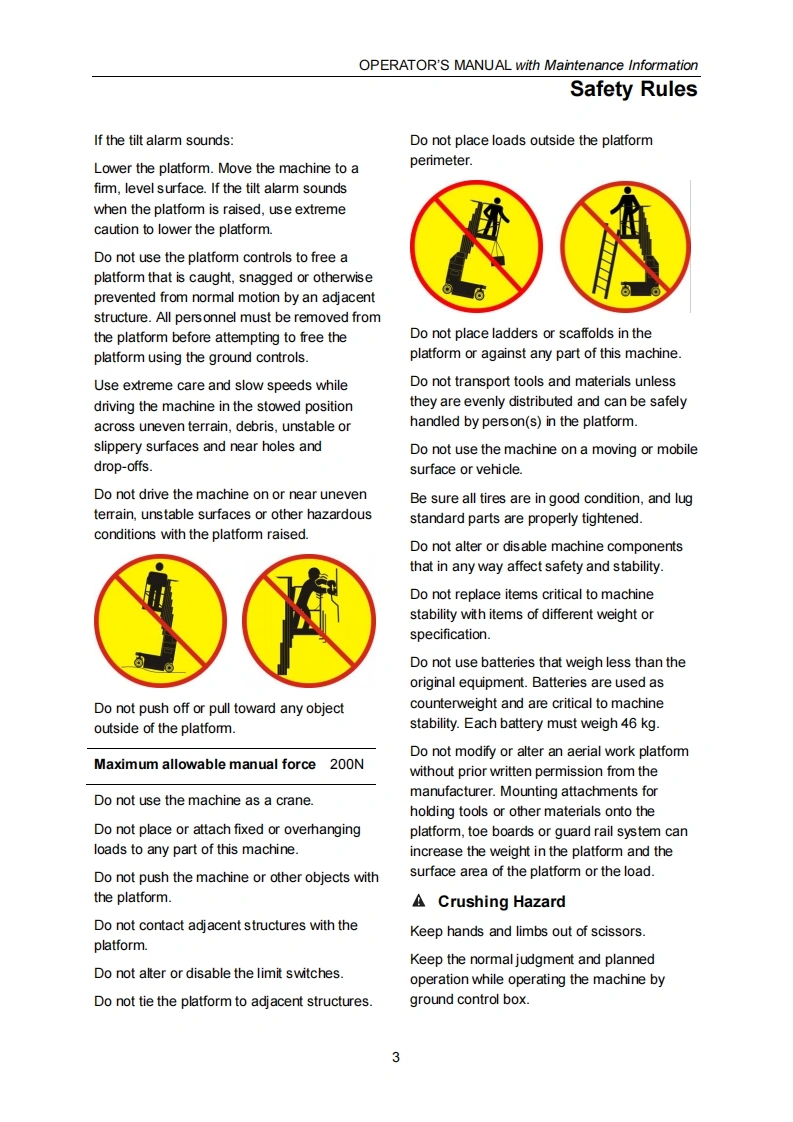 OPERATOR'S MANUAL with Maintenance Information

Safety Rules

If the tilt alarm sounds:

Lower the platform. Move the machine to a firm, level surface. If the tilt alarm sounds when the platform is raised, use extreme caution to lower the platform.

Do not use the platform controls to free a platform that is caught, snagged or otherwise prevented from normal motion by an adjacent structure. All personnel must be removed from the platform before attempting to free the platform using the ground controls.

Use extreme care and slow speeds while driving the machine in the stowed position across uneven terrain, debris, unstable or slippery surfaces and near holes and drop-offs.

Do not drive the machine on or near uneven terrain, unstable surfaces or other hazardous conditions with the platform raised.

Do not push off or pull toward any object outside of the platform.

| Maximum allowable manual force | 200N |
|---|---|

Do not use the machine as a crane.

Do not place or attach fixed or overhanging loads to any part of this machine.

Do not push the machine or other objects with the platform.

Do not contact adjacent structures with the platform.

Do not alter or disable the limit switches.

Do not tie the platform to adjacent structures.

Do not place loads outside the platform perimeter.

Do not place ladders or scaffolds in the platform or against any part of this machine.

Do not transport tools and materials unless they are evenly distributed and can be safely handled by person(s) in the platform.

Do not use the machine on a moving or mobile surface or vehicle.

Be sure all tires are in good condition, and lug standard parts are properly tightened.

Do not alter or disable machine components that in any way affect safety and stability.

Do not replace items critical to machine stability with items of different weight or specification.

Do not use batteries that weigh less than the original equipment. Batteries are used as counterweight and are critical to machine stability. Each battery must weigh 46 kg.

Do not modify or alter an aerial work platform without prior written permission from the manufacturer. Mounting attachments for holding tools or other materials onto the platform, toe boards or guard rail system can increase the weight in the platform and the surface area of the platform or the load.

Crushing Hazard

Keep hands and limbs out of scissors.

Keep the normal judgment and planned operation while operating the machine by ground control box.

3