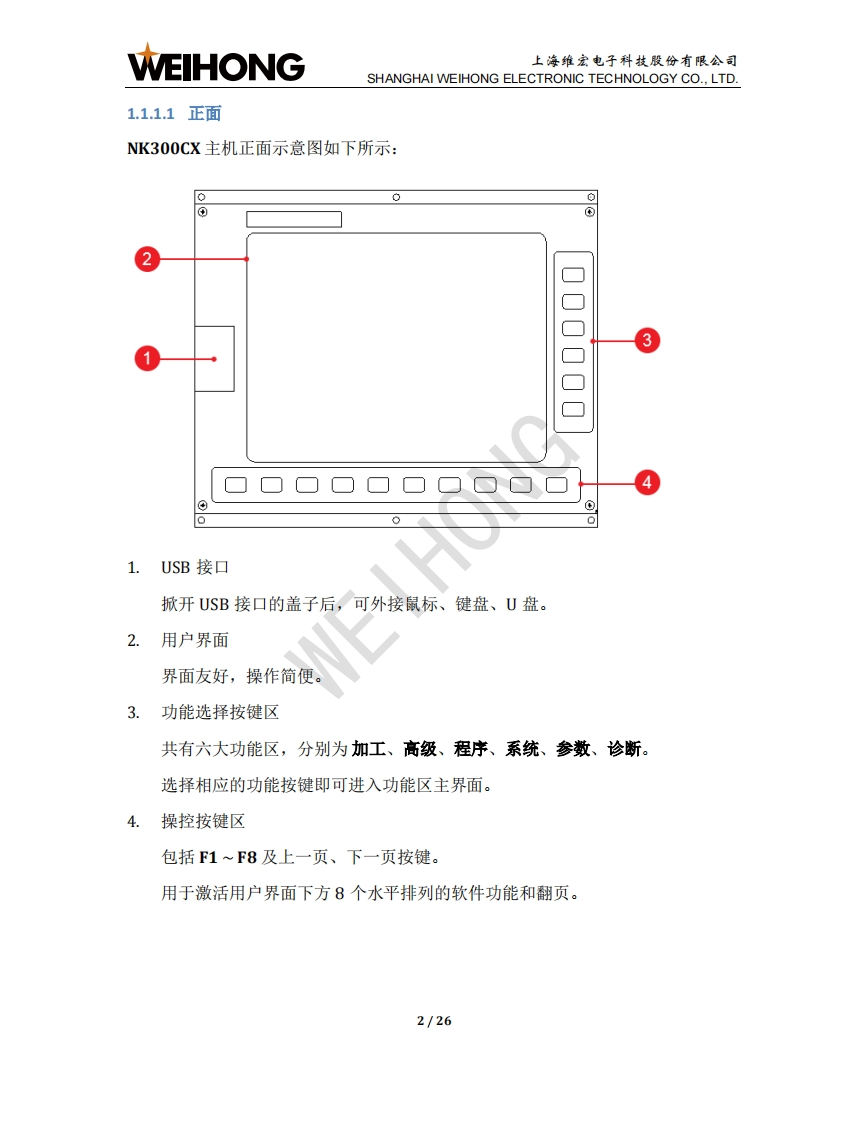 WEIHONG
上海维宏电子科技股份有限公司
SHANGHAI WEIHONG ELECTRONIC TECHNOLOGY CO., LTD.

1.1.1.1 正面

NK300CX 主机正面示意图如下所示：

2
1
3
4

WEIHONG

1. USB 接口

掀开 USB 接口的盖子后，可外接鼠标、键盘、U 盘。

2. 用户界面

界面友好，操作简便。

3. 功能选择按键区

共有六大功能区，分别为 加工、高级、程序、系统、参数、诊断。

选择相应的功能按键即可进入功能区主界面。

4. 操控按键区

包括 F1 ~ F8 及上一页、下一页按键。

用于激活用户界面下方 8 个水平排列的软件功能和翻页。

2 / 26