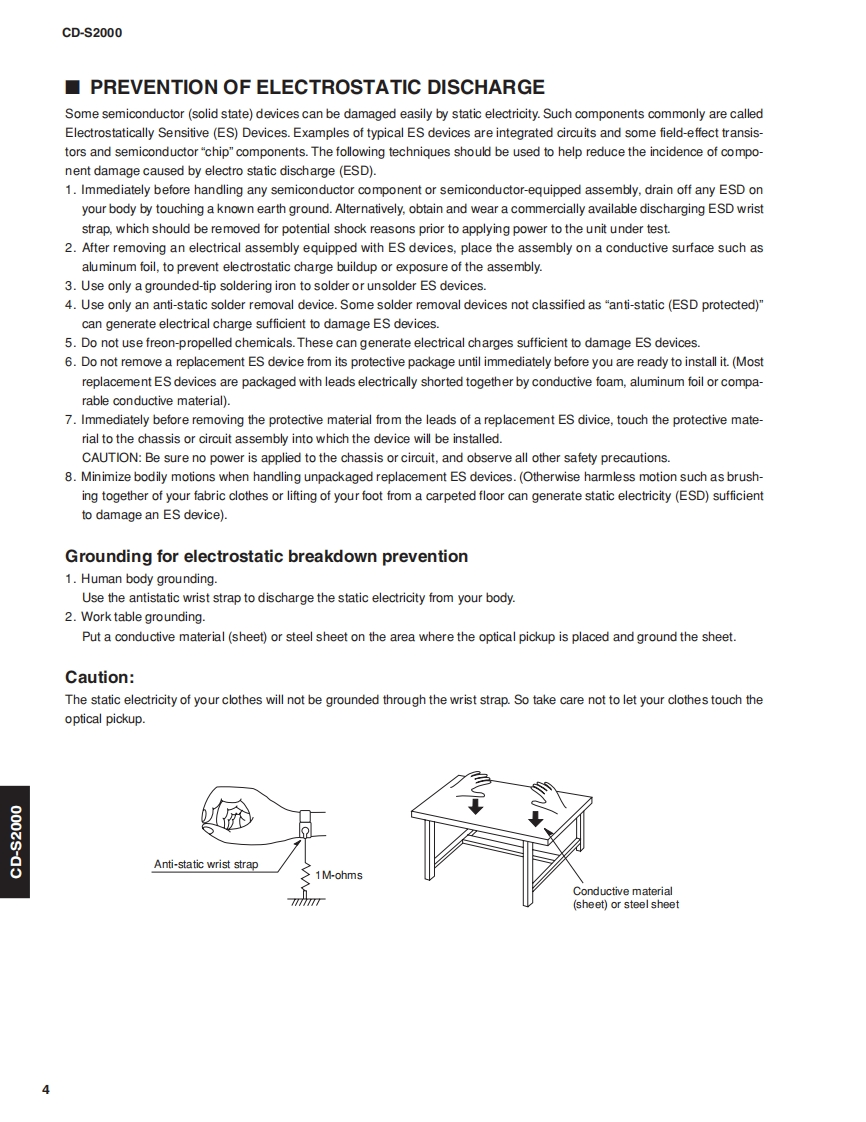 CD-S2000

■ PREVENTION OF ELECTROSTATIC DISCHARGE

Some semiconductor (solid state) devices can be damaged easily by static electricity. Such components commonly are called Electrostatically Sensitive (ES) Devices. Examples of typical ES devices are integrated circuits and some field-effect transistors and semiconductor "chip" components. The following techniques should be used to help reduce the incidence of component damage caused by electro static discharge (ESD).

1. Immediately before handling any semiconductor component or semiconductor-equipped assembly, drain off any ESD on your body by touching a known earth ground. Alternatively, obtain and wear a commercially available discharging ESD wrist strap, which should be removed for potential shock reasons prior to applying power to the unit under test.
2. After removing an electrical assembly equipped with ES devices, place the assembly on a conductive surface such as aluminum foil, to prevent electrostatic charge buildup or exposure of the assembly.
3. Use only a grounded-tip soldering iron to solder or unsolder ES devices.
4. Use only an anti-static solder removal device. Some solder removal devices not classified as "anti-static (ESD protected)" can generate electrical charge sufficient to damage ES devices.
5. Do not use freon-propelled chemicals. These can generate electrical charges sufficient to damage ES devices.
6. Do not remove a replacement ES device from its protective package until immediately before you are ready to install it. (Most replacement ES devices are packaged with leads electrically shorted together by conductive foam, aluminum foil or comparable conductive material).
7. Immediately before removing the protective material from the leads of a replacement ES divice, touch the protective material to the chassis or circuit assembly into which the device will be installed.
CAUTION: Be sure no power is applied to the chassis or circuit, and observe all other safety precautions.
8. Minimize bodily motions when handling unpackaged replacement ES devices. (Otherwise harmless motion such as brushing together of your fabric clothes or lifting of your foot from a carpeted floor can generate static electricity (ESD) sufficient to damage an ES device).

Grounding for electrostatic breakdown prevention

1. Human body grounding.
Use the antistatic wrist strap to discharge the static electricity from your body.
2. Work table grounding.
Put a conductive material (sheet) or steel sheet on the area where the optical pickup is placed and ground the sheet.

Caution:

The static electricity of your clothes will not be grounded through the wrist strap. So take care not to let your clothes touch the optical pickup.

Anti-static wrist strap

1M-ohms

Conductive material (sheet) or steel sheet

CD-S2000

4