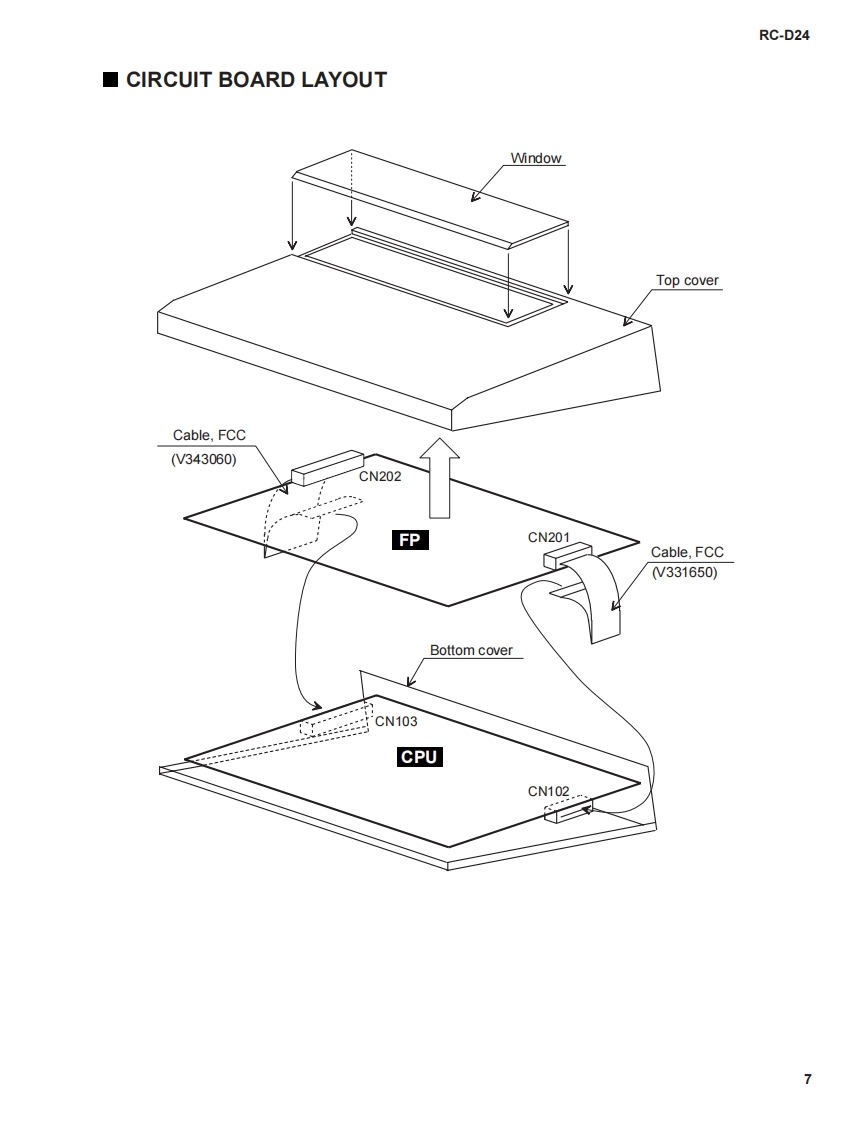 RC-D24

■ CIRCUIT BOARD LAYOUT

Window

Top cover

Cable, FCC
(V343060)

CN202

FP

CN201

Cable, FCC
(V331650)

Bottom cover

CN103

CPU

CN102

7