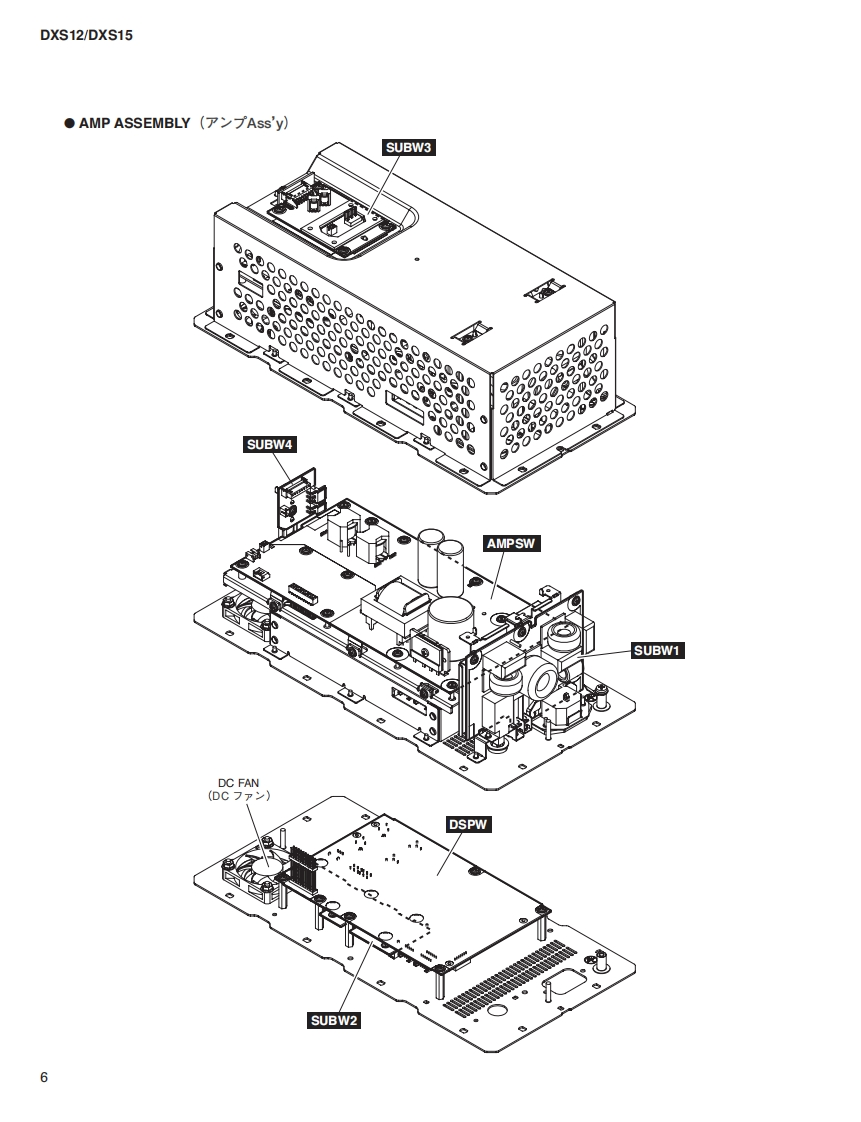 DXS12/DXS15

● AMP ASSEMBLY（アンプAss'y）

SUBW3

SUBW4

AMPSW

SUBW1

DC FAN
（DC ファン）

DSPW

SUBW2

6