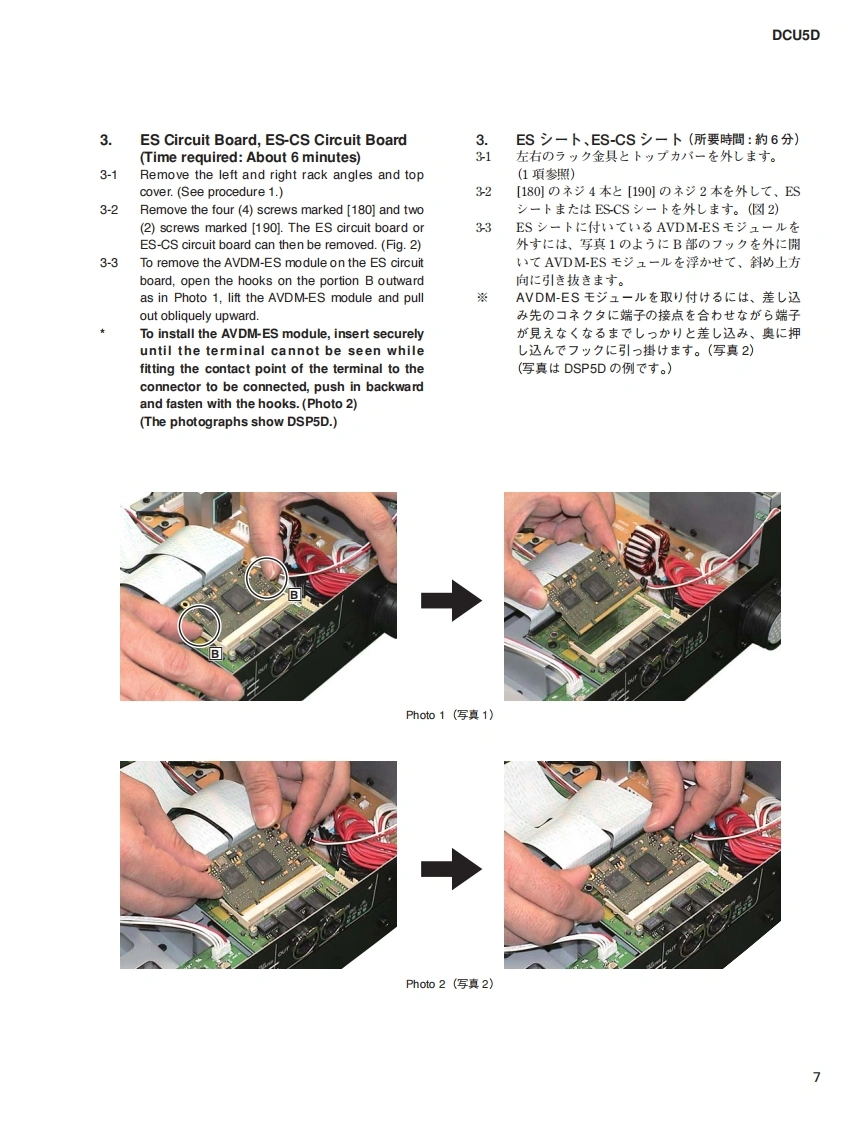 DCU5D

3. ES Circuit Board, ES-CS Circuit Board (Time required: About 6 minutes)

3-1 Remove the left and right rack angles and top cover. (See procedure 1.)

3-2 Remove the four (4) screws marked [180] and two (2) screws marked [190]. The ES circuit board or ES-CS circuit board can then be removed. (Fig. 2)

3-3 To remove the AVDM-ES module on the ES circuit board, open the hooks on the portion B outward as in Photo 1, lift the AVDM-ES module and pull out obliquely upward.

* To install the AVDM-ES module, insert securely until the terminal cannot be seen while fitting the contact point of the terminal to the connector to be connected, push in backward and fasten with the hooks. (Photo 2) (The photographs show DSP5D.)

3. ES シート、ES-CS シート（所要時間：約 6 分）

3-1 左右のラック金具とトップカバーを外します。(1 項参照)

3-2 [180] のネジ 4 本と [190] のネジ 2 本を外して、ES シートまたは ES-CS シートを外します。(図 2)

3-3 ES シートに付いている AVDM-ES モジュールを外すには、写真 1 のように B 部のフックを外に開いて AVDM-ES モジュールを浮かせて、斜め上方向に引き抜きます。

※ AVDM-ES モジュールを取り付けるには、差し込み先のコネクタに端子の接点を合わせながら端子が見えなくなるまでしっかりと差し込み、奥に押し込んでフックに引っ掛けます。(写真 2) (写真は DSP5D の例です。)

B

B

Photo 1（写真 1）

Photo 2（写真 2）

7