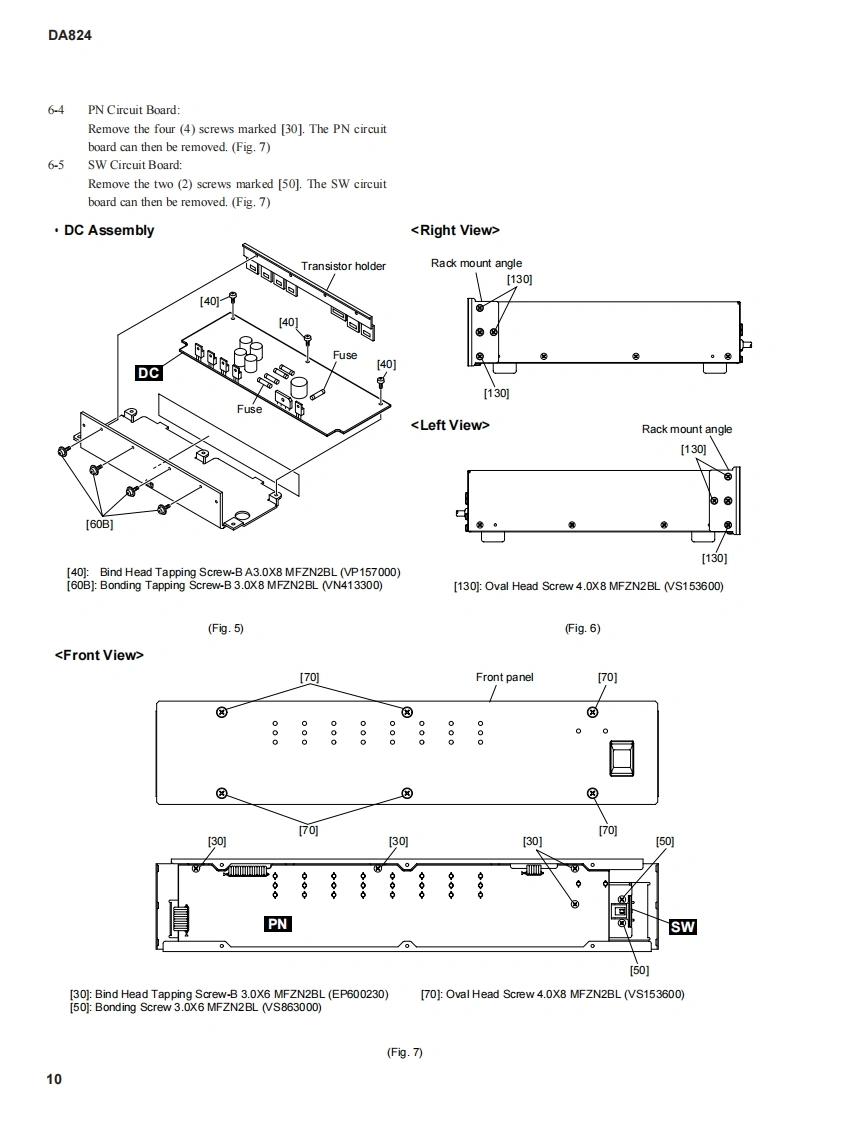 DA824

6-4 PN Circuit Board:
Remove the four (4) screws marked [30]. The PN circuit board can then be removed. (Fig. 7)

6-5 SW Circuit Board:
Remove the two (2) screws marked [50]. The SW circuit board can then be removed. (Fig. 7)

• DC Assembly

Transistor holder
[40]
[40]
Fuse
[40]
DC
Fuse
[60B]

[40]: Bind Head Tapping Screw-B A3.0X8 MFZN2BL (VP157000)
[60B]: Bonding Tapping Screw-B 3.0X8 MFZN2BL (VN413300)

(Fig. 5)

<Right View>

Rack mount angle
[130]
[130]

<Left View>

Rack mount angle
[130]
[130]

[130]: Oval Head Screw 4.0X8 MFZN2BL (VS153600)

(Fig. 6)

<Front View>

[70]
Front panel
[70]
[70]
[70]
[30]
[30]
[30]
[50]
PN
SW
[50]

[30]: Bind Head Tapping Screw-B 3.0X6 MFZN2BL (EP600230)
[50]: Bonding Screw 3.0X6 MFZN2BL (VS863000)

[70]: Oval Head Screw 4.0X8 MFZN2BL (VS153600)

(Fig. 7)

10