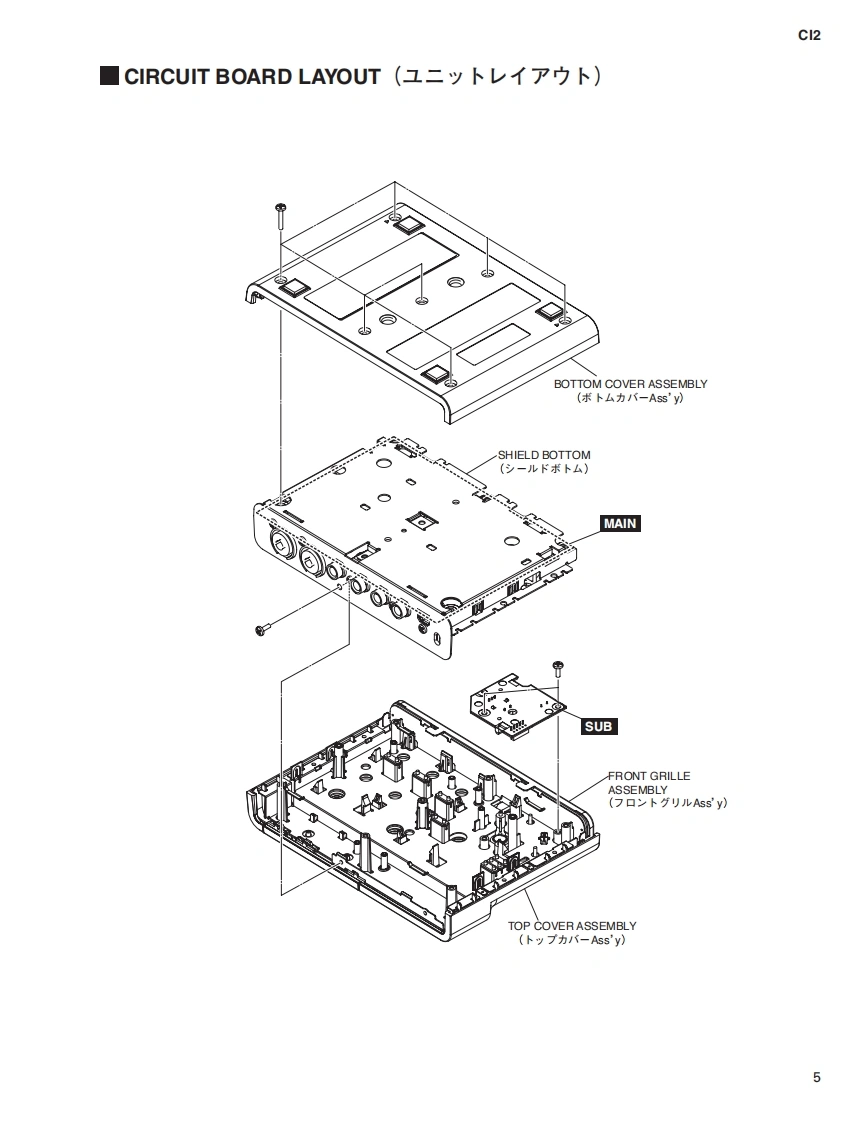 CI2

■ CIRCUIT BOARD LAYOUT（ユニットレイアウト）

BOTTOM COVER ASSEMBLY
（ボトムカバーAss'y）

SHIELD BOTTOM
（シールドボトム）

MAIN

SUB

FRONT GRILLE ASSEMBLY
（フロントグリルAss'y）

TOP COVER ASSEMBLY
（トップカバーAss'y）

5