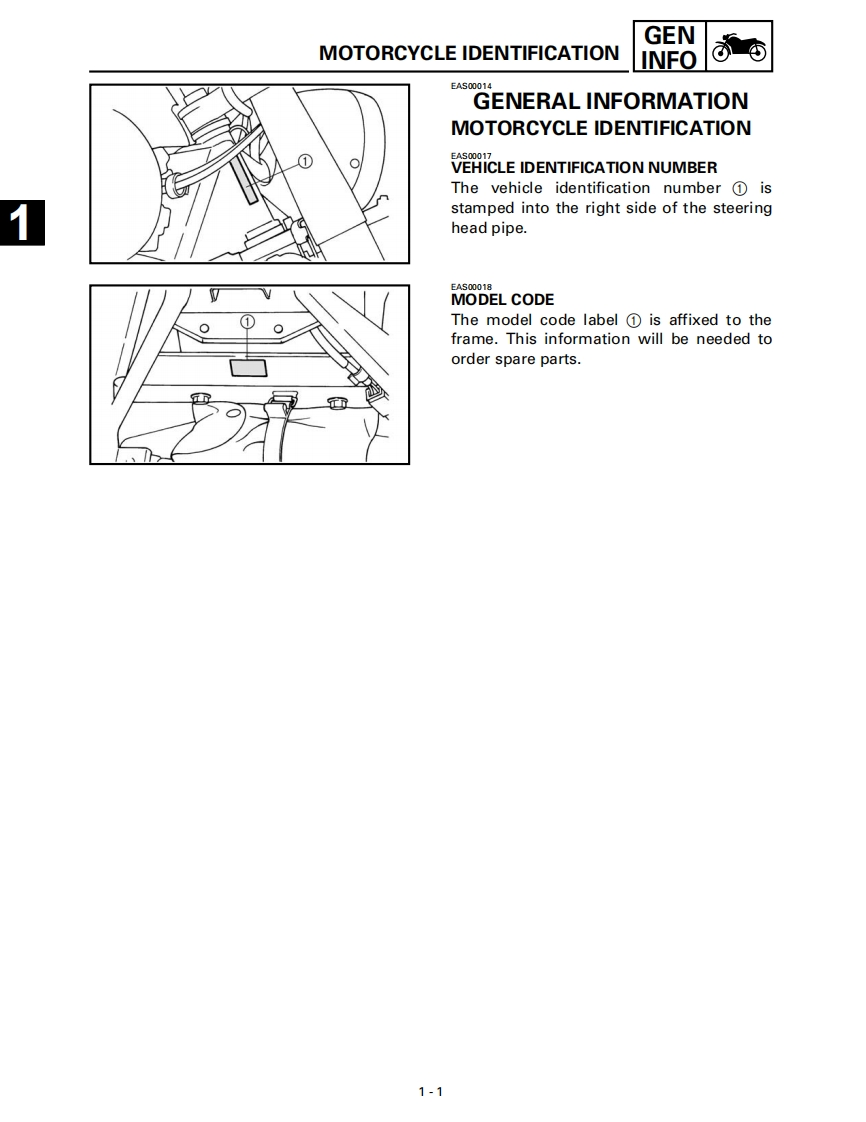 MOTORCYCLE IDENTIFICATION

GEN INFO

1

①

①

EAS00014
GENERAL INFORMATION
MOTORCYCLE IDENTIFICATION

EAS00017
VEHICLE IDENTIFICATION NUMBER
The vehicle identification number ① is stamped into the right side of the steering head pipe.

EAS00018
MODEL CODE
The model code label ① is affixed to the frame. This information will be needed to order spare parts.

1 - 1