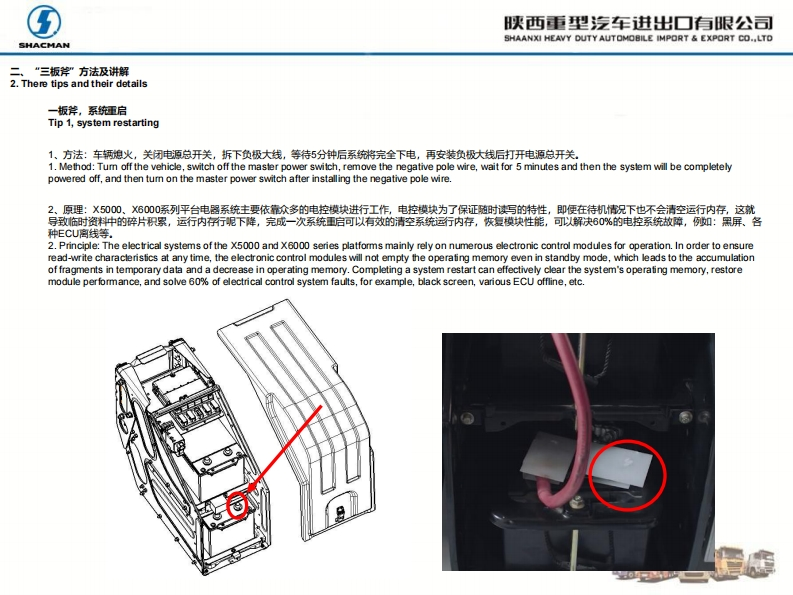 SHACMAN

陕西重型汽车进出口有限公司
SHAANXI HEAVY DUTY AUTOMOBILE IMPORT & EXPORT CO.,LTD

二、“三板斧”方法及讲解
2. There tips and their details

一板斧，系统重启
Tip 1, system restarting

1、方法：车辆熄火，关闭电源总开关，拆下负极大线，等待5分钟后系统将完全下电，再安装负极大线后打开电源总开关。
1. Method: Turn off the vehicle, switch off the master power switch, remove the negative pole wire, wait for 5 minutes and then the system will be completely powered off, and then turn on the master power switch after installing the negative pole wire.

2、原理：X5000、X6000系列平台电器系统主要依靠众多的电控模块进行工作，电控模块为了保证随时读写的特性，即便在待机情况下也不会清空运行内存，这就导致临时资料中的碎片积累，运行内存行呢下降，完成一次系统重启可以有效的清空系统运行内存，恢复模块性能，可以解决60%的电控系统故障，例如：黑屏、各种ECU离线等。
2. Principle: The electrical systems of the X5000 and X6000 series platforms mainly rely on numerous electronic control modules for operation. In order to ensure read-write characteristics at any time, the electronic control modules will not empty the operating memory even in standby mode, which leads to the accumulation of fragments in temporary data and a decrease in operating memory. Completing a system restart can effectively clear the system's operating memory, restore module performance, and solve 60% of electrical control system faults, for example, black screen, various ECU offline, etc.