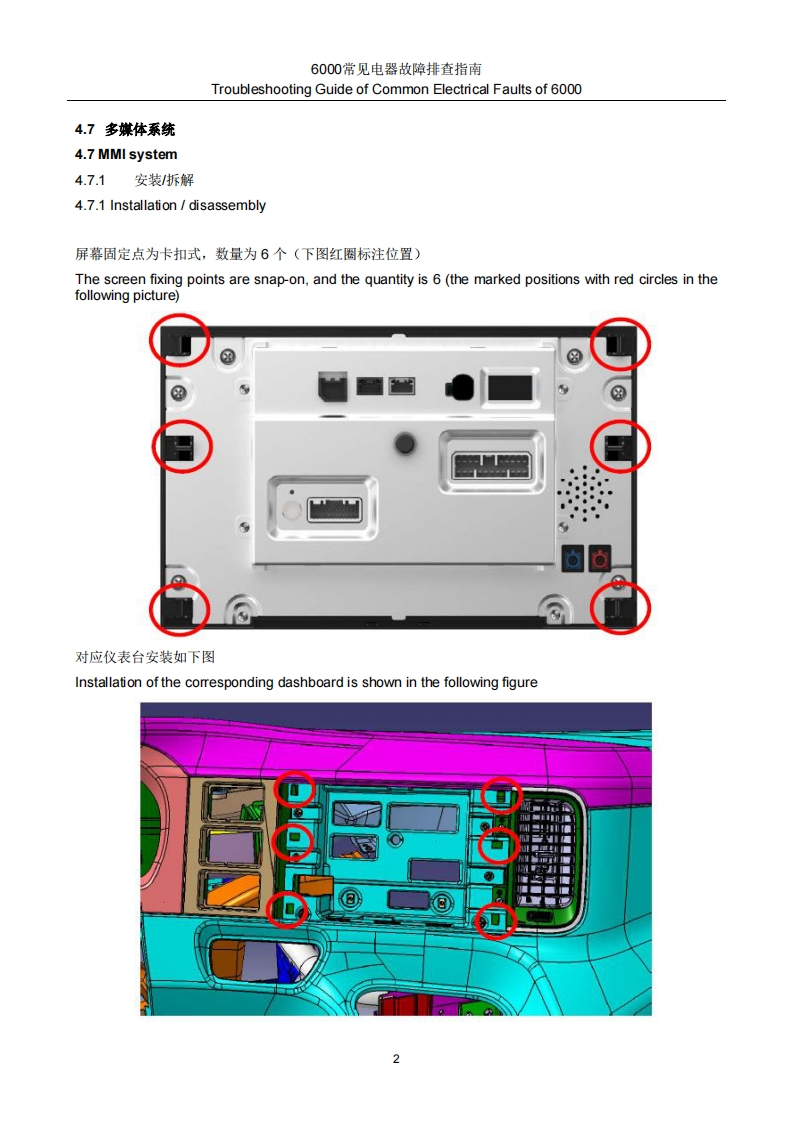 6000常见电器故障排查指南
Troubleshooting Guide of Common Electrical Faults of 6000

4.7 多媒体系统
4.7 MMI system
4.7.1 安装/拆解
4.7.1 Installation / disassembly

屏幕固定点为卡扣式，数量为 6 个（下图红圈标注位置）
The screen fixing points are snap-on, and the quantity is 6 (the marked positions with red circles in the following picture)

对应仪表台安装如下图
Installation of the corresponding dashboard is shown in the following figure

2