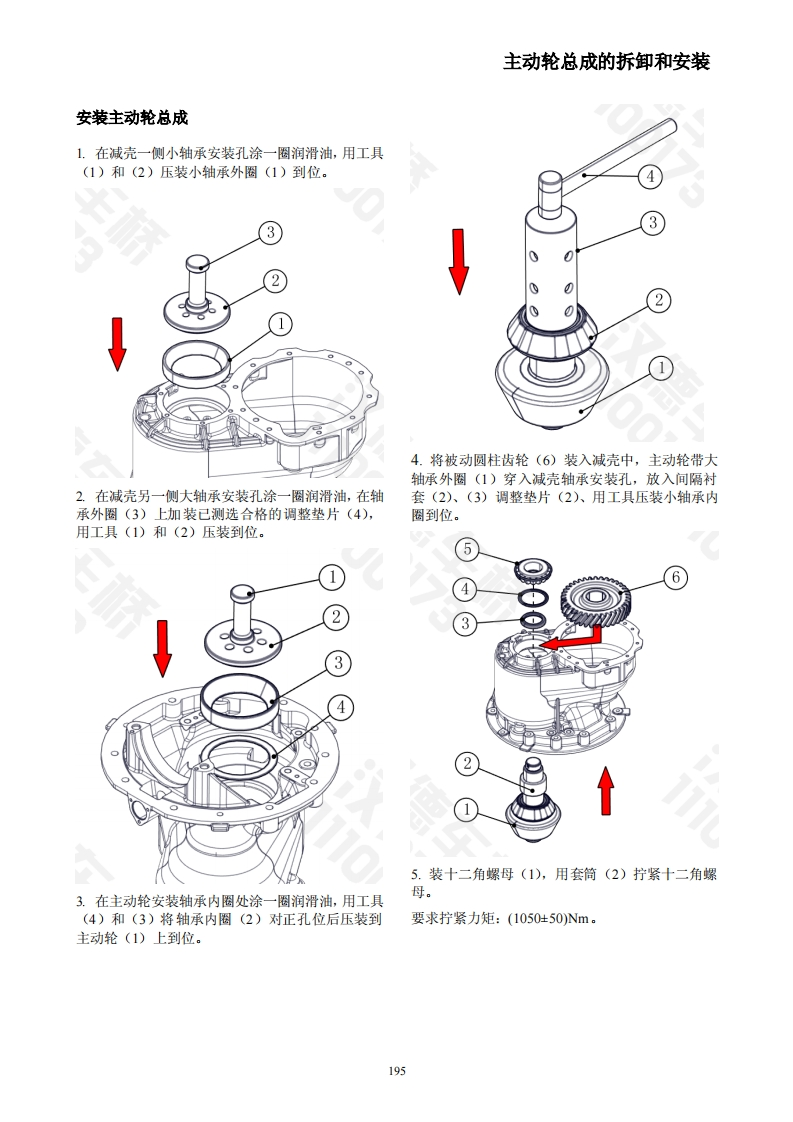 主动轮总成的拆卸和安装

安装主动轮总成

1. 在减壳一侧小轴承安装孔涂一圈润滑油，用工具（1）和（2）压装小轴承外圈（1）到位。

3

2

1

2. 在减壳另一侧大轴承安装孔涂一圈润滑油，在轴承外圈（3）上加装已测选合格的调整垫片（4），用工具（1）和（2）压装到位。

1

2

3

4

3. 在主动轮安装轴承内圈处涂一圈润滑油，用工具（4）和（3）将轴承内圈（2）对正孔位后压装到主动轮（1）上到位。

4

3

2

1

4. 将被动圆柱齿轮（6）装入减壳中，主动轮带大轴承外圈（1）穿入减壳轴承安装孔，放入间隔衬套（2）、（3）调整垫片（2）、用工具压装小轴承内圈到位。

5

4

3

6

2

1

5. 装十二角螺母（1），用套筒（2）拧紧十二角螺母。

要求拧紧力矩：(1050±50)Nm。

195