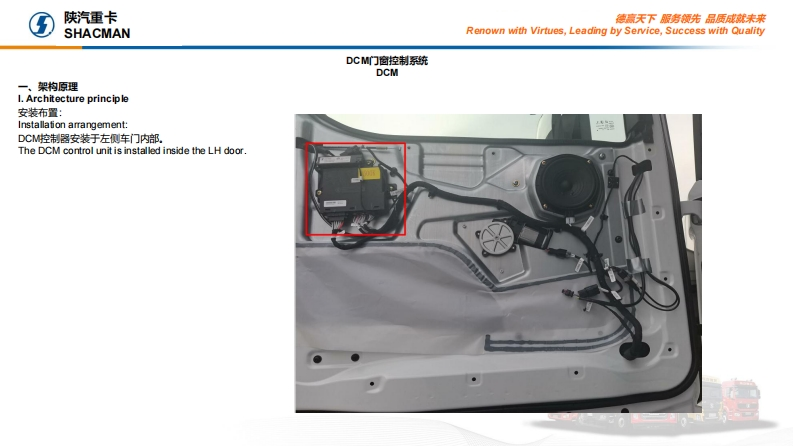 陕汽重卡
SHACMAN

德赢天下 服务领先 品质成就未来
Renown with Virtues, Leading by Service, Success with Quality

DCM门窗控制系统
DCM

一、架构原理
I. Architecture principle
安装布置：
Installation arrangement:
DCM控制器安装于左侧车门内部。
The DCM control unit is installed inside the LH door.