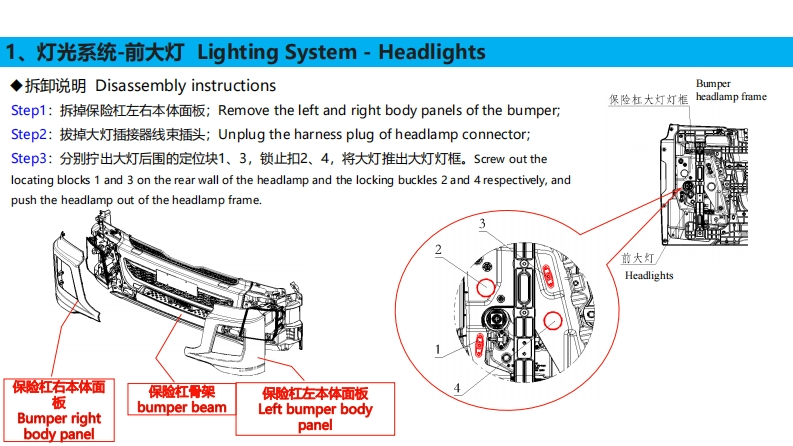 1、灯光系统-前大灯 Lighting System - Headlights

◆拆卸说明 Disassembly instructions

Step1：拆掉保险杠左右本体面板；Remove the left and right body panels of the bumper;

Step2：拔掉大灯插接器线束插头；Unplug the harness plug of headlamp connector;

Step3：分别拧出大灯后围的定位块1、3，锁止扣2、4，将大灯推出大灯灯框。Screw out the locating blocks 1 and 3 on the rear wall of the headlamp and the locking buckles 2 and 4 respectively, and push the headlamp out of the headlamp frame.

保险杠大灯灯框
Bumper headlamp frame

前大灯
Headlights

3
2
1
4

保险杠右本体面板
Bumper right body panel

保险杠骨架
bumper beam

保险杠左本体面板
Left bumper body panel