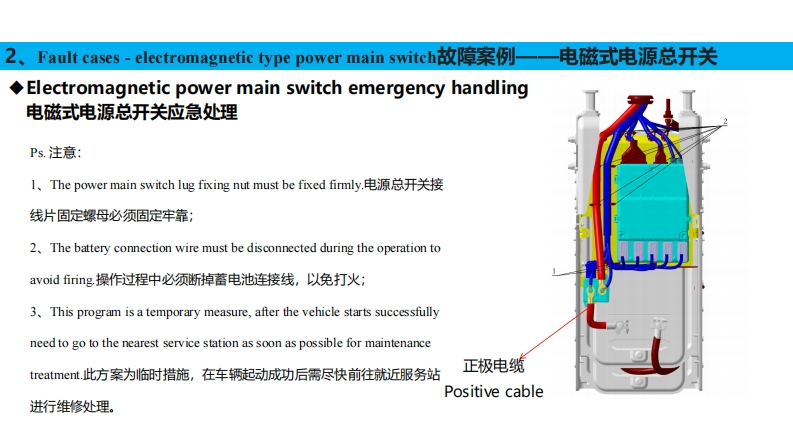 2、Fault cases - electromagnetic type power main switch故障案例——电磁式电源总开关

◆Electromagnetic power main switch emergency handling
电磁式电源总开关应急处理

Ps. 注意:

1、The power main switch lug fixing nut must be fixed firmly.电源总开关接线片固定螺母必须固定牢靠;

2、The battery connection wire must be disconnected during the operation to avoid firing.操作过程中必须断掉蓄电池连接线，以免打火;

3、This program is a temporary measure, after the vehicle starts successfully need to go to the nearest service station as soon as possible for maintenance treatment.此方案为临时措施，在车辆起动成功后需尽快前往就近服务站进行维修处理。

2

1

正极电缆
Positive cable