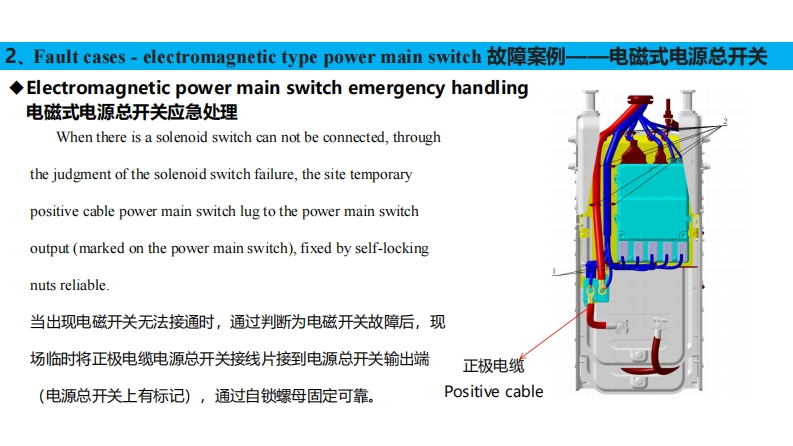 2、Fault cases - electromagnetic type power main switch 故障案例——电磁式电源总开关

◆Electromagnetic power main switch emergency handling
电磁式电源总开关应急处理

When there is a solenoid switch can not be connected, through the judgment of the solenoid switch failure, the site temporary positive cable power main switch lug to the power main switch output (marked on the power main switch), fixed by self-locking nuts reliable.

当出现电磁开关无法接通时，通过判断为电磁开关故障后，现场临时将正极电缆电源总开关接线片接到电源总开关输出端（电源总开关上有标记），通过自锁螺母固定可靠。

2

1

正极电缆
Positive cable