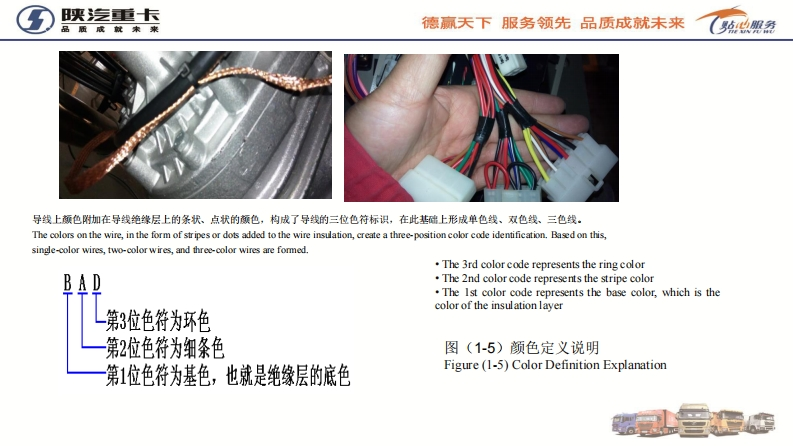 陕汽重卡
品质成就未来

德赢天下 服务领先 品质成就未来

贴心服务
TIE XIN FU WU

导线上颜色附加在导线绝缘层上的条状、点状的颜色，构成了导线的三位色符标识，在此基础上形成单色线、双色线、三色线。
The colors on the wire, in the form of stripes or dots added to the wire insulation, create a three-position color code identification. Based on this, single-color wires, two-color wires, and three-color wires are formed.

B A D
第3位色符为环色
第2位色符为细条色
第1位色符为基色，也就是绝缘层的底色

• The 3rd color code represents the ring color
• The 2nd color code represents the stripe color
• The 1st color code represents the base color, which is the color of the insulation layer

图（1-5）颜色定义说明
Figure (1-5) Color Definition Explanation