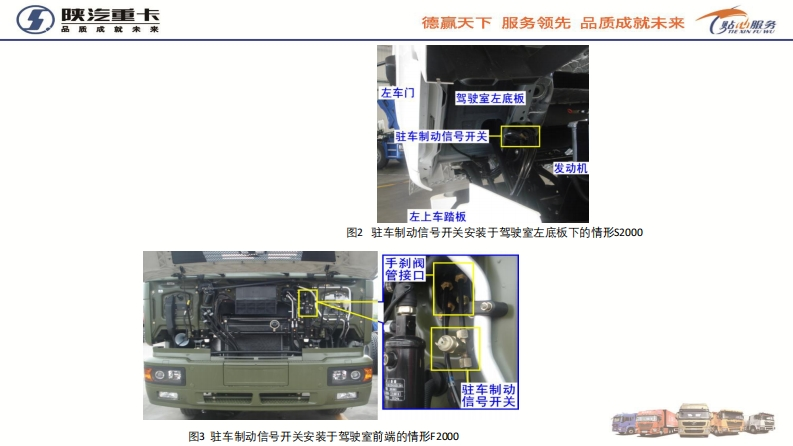 陕汽重卡
品质成就未来

德赢天下 服务领先 品质成就未来

贴心服务
TIE XIN FU WU

左车门

驾驶室左底板

驻车制动信号开关

发动机

左上车踏板

图2 驻车制动信号开关安装于驾驶室左底板下的情形S2000

手刹阀管接口

驻车制动信号开关

图3 驻车制动信号开关安装于驾驶室前端的情形F2000