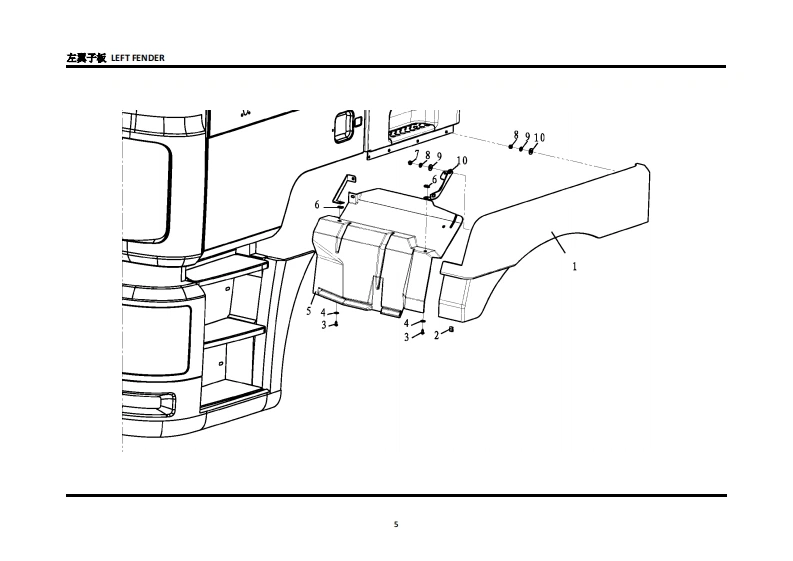 左翼子板 LEFT FENDER

8 9 10
7 8 9 10
6
6
1
5
4
3
4
3
2

5