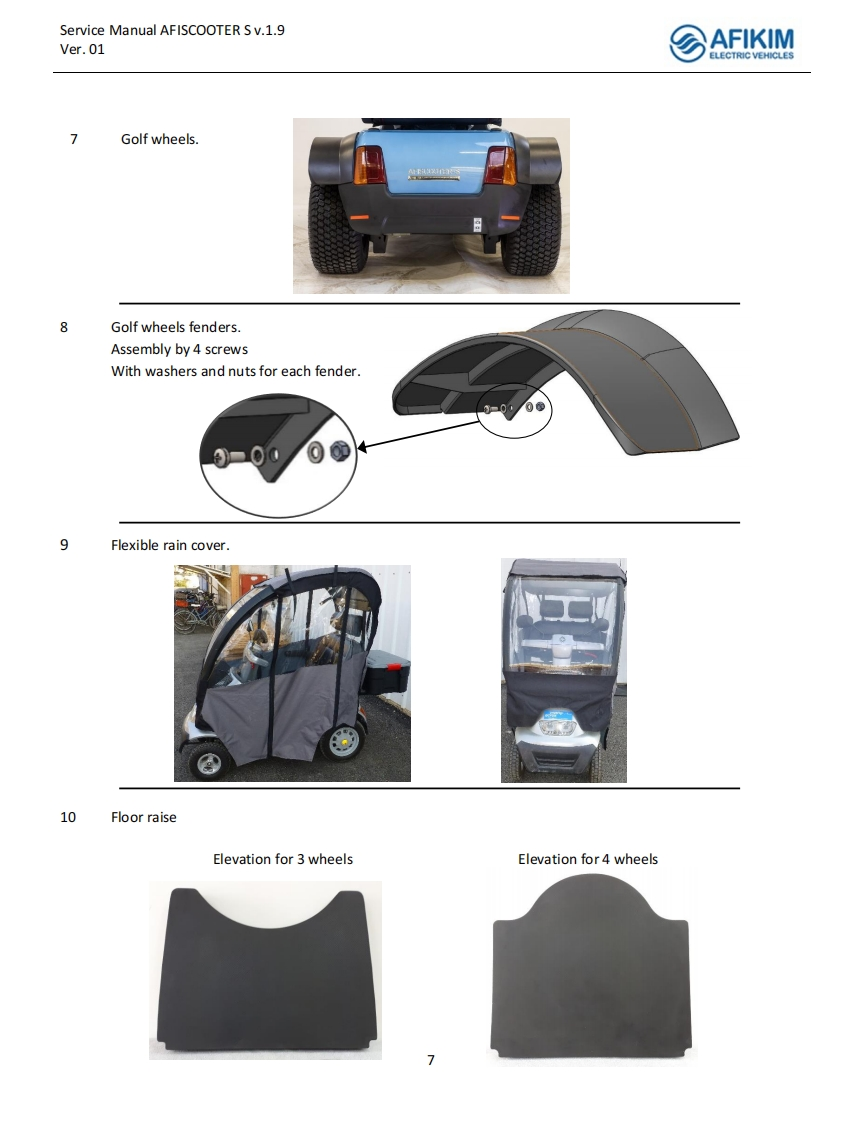 Service Manual AFISCOOTER S v.1.9
Ver. 01

AFIKIM
ELECTRIC VEHICLES

7 Golf wheels.

8 Golf wheels fenders.
Assembly by 4 screws
With washers and nuts for each fender.

9 Flexible rain cover.

10 Floor raise

Elevation for 3 wheels

Elevation for 4 wheels

7