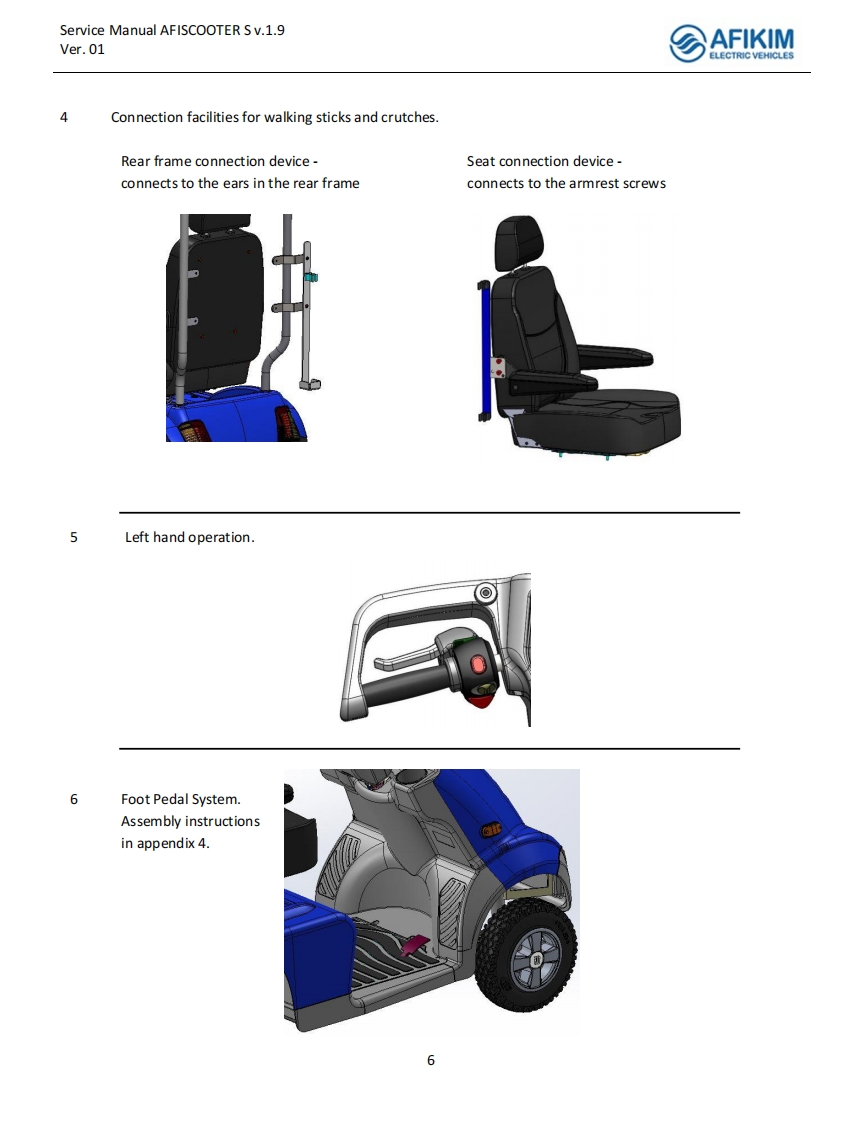 Service Manual AFISCOOTER S v.1.9
Ver. 01

AFIKIM
ELECTRIC VEHICLES

4 Connection facilities for walking sticks and crutches.

Rear frame connection device - connects to the ears in the rear frame

Seat connection device - connects to the armrest screws

5 Left hand operation.

6 Foot Pedal System. Assembly instructions in appendix 4.

6