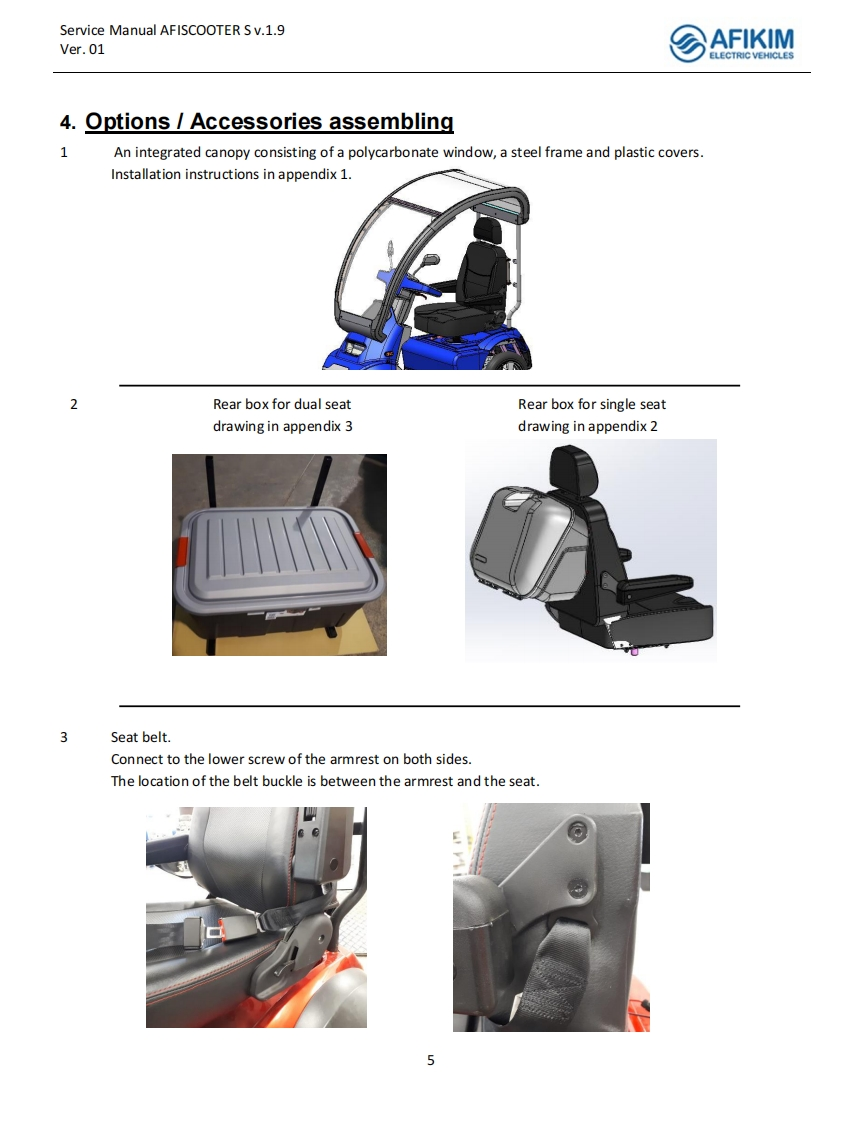 Service Manual AFISCOOTER S v.1.9
Ver. 01

AFIKIM
ELECTRIC VEHICLES

4. Options / Accessories assembling

1 An integrated canopy consisting of a polycarbonate window, a steel frame and plastic covers. Installation instructions in appendix 1.

2 Rear box for dual seat drawing in appendix 3

Rear box for single seat drawing in appendix 2

3 Seat belt.
Connect to the lower screw of the armrest on both sides.
The location of the belt buckle is between the armrest and the seat.

5