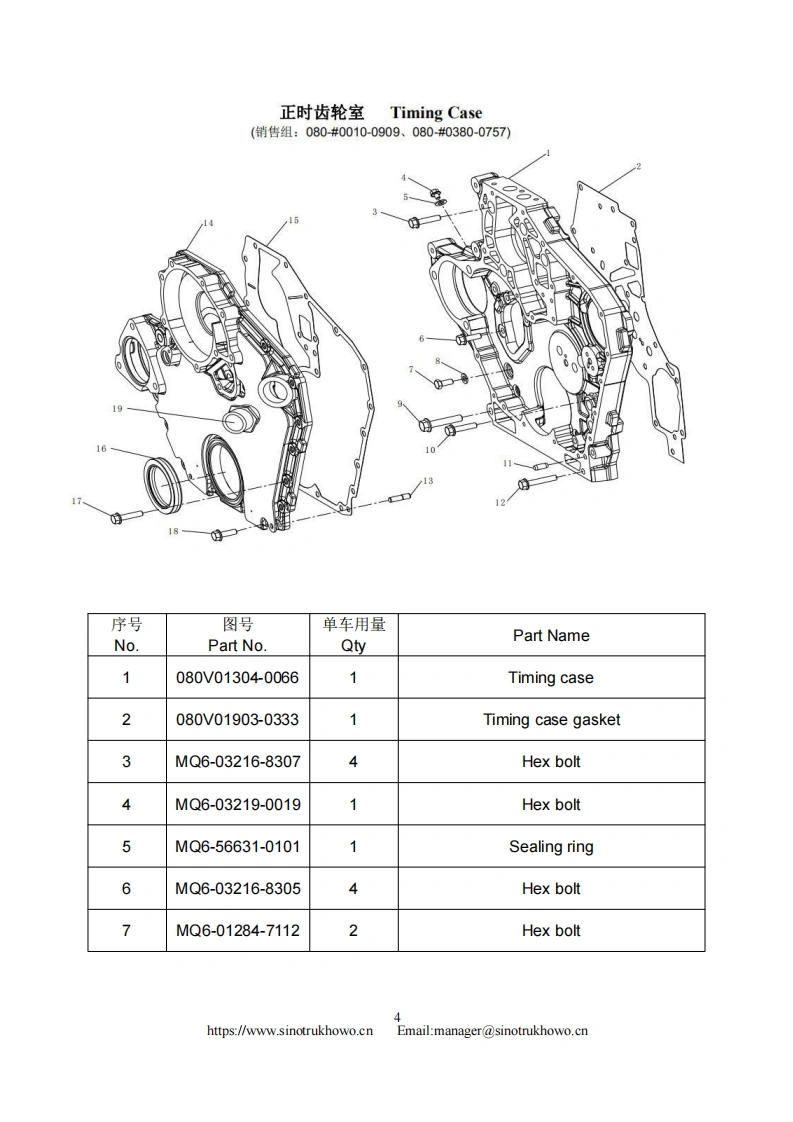 正时齿轮室　Timing Case
(销售组：080-#0010-0909、080-#0380-0757)

1
2
4
5
3
14
15
6
8
7
9
10
11
12
19
16
13
17
18

| 序号 No. | 图号 Part No. | 单车用量 Qty | Part Name |
|---|---|---|---|
| 1 | 080V01304-0066 | 1 | Timing case |
| 2 | 080V01903-0333 | 1 | Timing case gasket |
| 3 | MQ6-03216-8307 | 4 | Hex bolt |
| 4 | MQ6-03219-0019 | 1 | Hex bolt |
| 5 | MQ6-56631-0101 | 1 | Sealing ring |
| 6 | MQ6-03216-8305 | 4 | Hex bolt |
| 7 | MQ6-01284-7112 | 2 | Hex bolt |

4
https://www.sinotrukhowo.cn　Email:manager@sinotrukhowo.cn