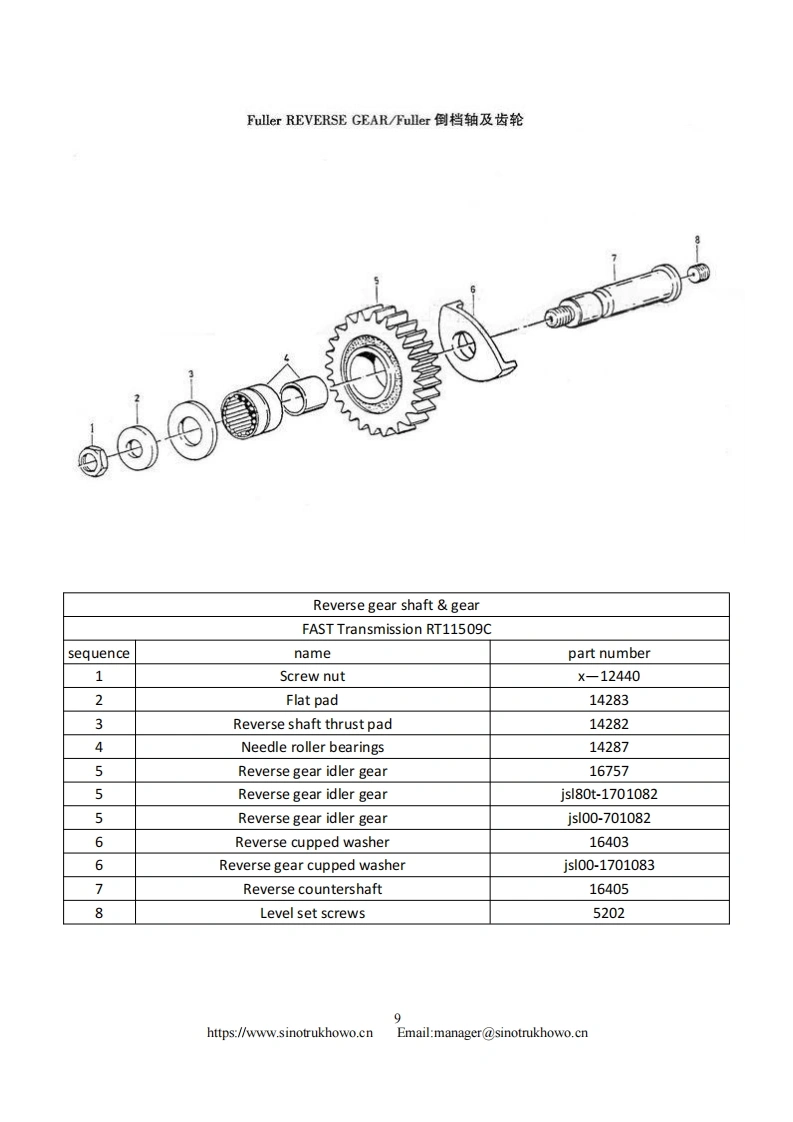 Fuller REVERSE GEAR/Fuller 倒档轴及齿轮

8
7
6
5
4
3
2
1

| Reverse gear shaft & gear | | |
|---|---|---|
| FAST Transmission RT11509C | | |
| sequence | name | part number |
| 1 | Screw nut | x—12440 |
| 2 | Flat pad | 14283 |
| 3 | Reverse shaft thrust pad | 14282 |
| 4 | Needle roller bearings | 14287 |
| 5 | Reverse gear idler gear | 16757 |
| 5 | Reverse gear idler gear | jsl80t-1701082 |
| 5 | Reverse gear idler gear | jsl00-701082 |
| 6 | Reverse cupped washer | 16403 |
| 6 | Reverse gear cupped washer | jsl00-1701083 |
| 7 | Reverse countershaft | 16405 |
| 8 | Level set screws | 5202 |

9
https://www.sinotrukhowo.cn Email:manager@sinotrukhowo.cn