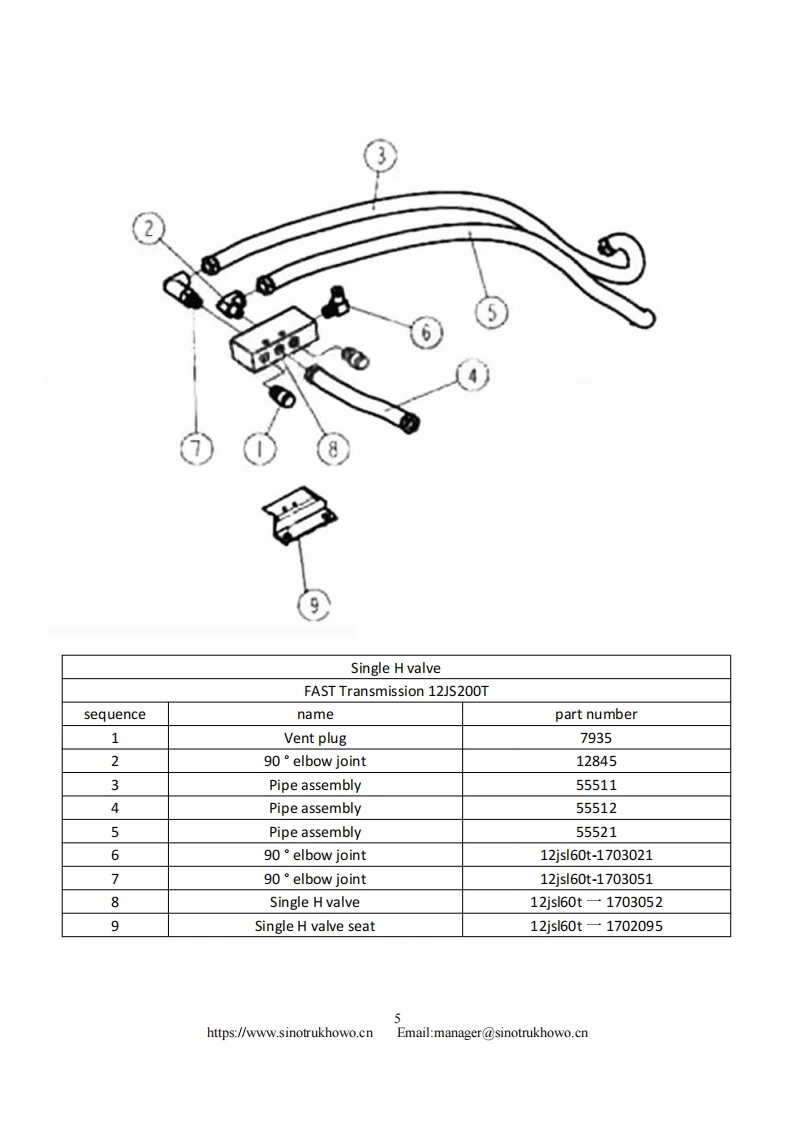 3

2

5

6

4

7

1

8

9

| Single H valve | | |
|---|---|---|
| FAST Transmission 12JS200T | | |
| sequence | name | part number |
| 1 | Vent plug | 7935 |
| 2 | 90 ° elbow joint | 12845 |
| 3 | Pipe assembly | 55511 |
| 4 | Pipe assembly | 55512 |
| 5 | Pipe assembly | 55521 |
| 6 | 90 ° elbow joint | 12jsl60t-1703021 |
| 7 | 90 ° elbow joint | 12jsl60t-1703051 |
| 8 | Single H valve | 12jsl60t 一 1703052 |
| 9 | Single H valve seat | 12jsl60t 一 1702095 |

5
https://www.sinotrukhowo.cn Email:manager@sinotrukhowo.cn