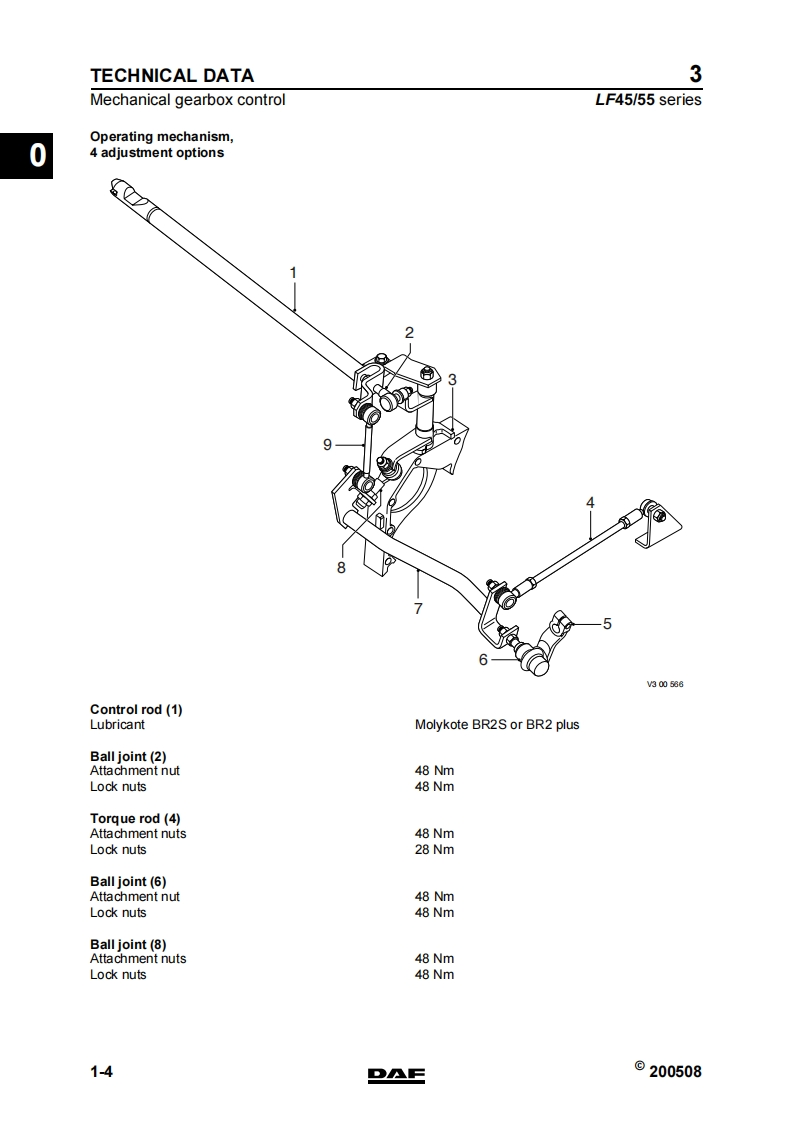 TECHNICAL DATA
3
Mechanical gearbox control
LF45/55 series

0

Operating mechanism, 4 adjustment options

1
2
3
9
4
8
7
5
6
V3 00 566

Control rod (1)
Lubricant Molykote BR2S or BR2 plus

Ball joint (2)
Attachment nut 48 Nm
Lock nuts 48 Nm

Torque rod (4)
Attachment nuts 48 Nm
Lock nuts 28 Nm

Ball joint (6)
Attachment nut 48 Nm
Lock nuts 48 Nm

Ball joint (8)
Attachment nuts 48 Nm
Lock nuts 48 Nm

1-4
DAF
© 200508