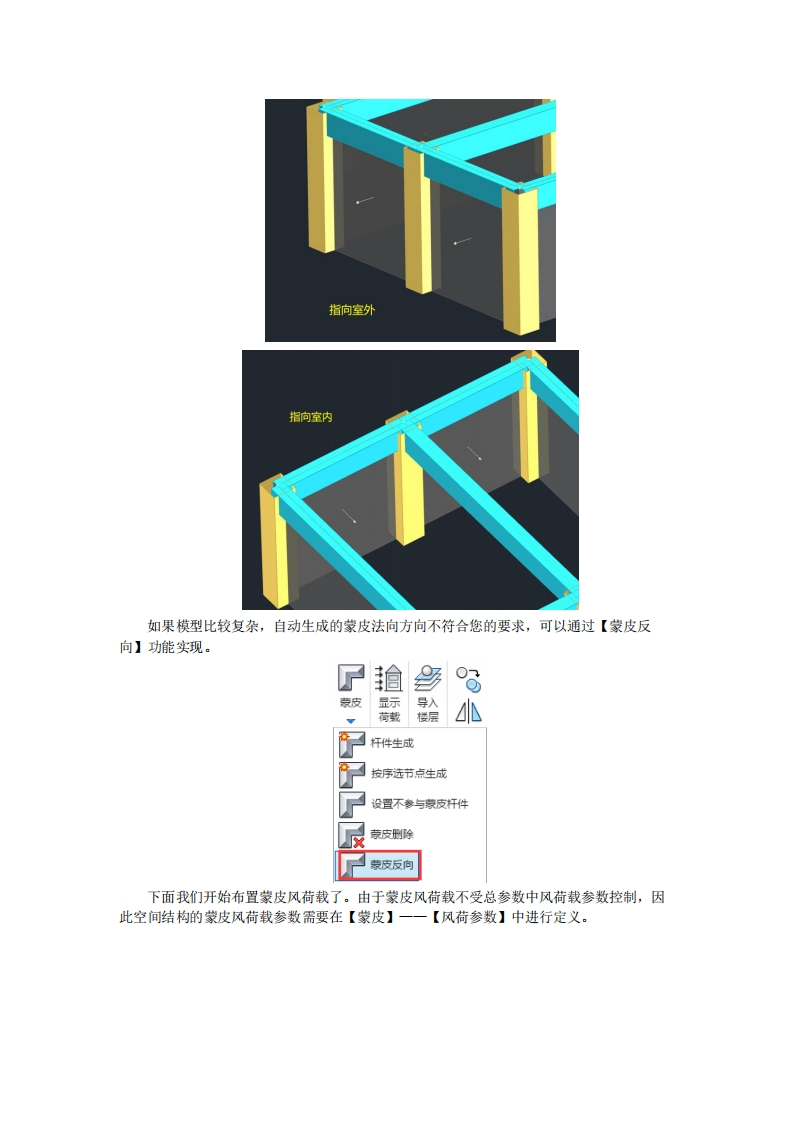 指向室外

指向室内

如果模型比较复杂，自动生成的蒙皮法向方向不符合您的要求，可以通过【蒙皮反向】功能实现。

蒙皮

显示荷载

导入楼层

杆件生成

按序选节点生成

设置不参与蒙皮杆件

蒙皮删除

蒙皮反向

下面我们开始布置蒙皮风荷载了。由于蒙皮风荷载不受总参数中风荷载参数控制，因此空间结构的蒙皮风荷载参数需要在【蒙皮】——【风荷参数】中进行定义。