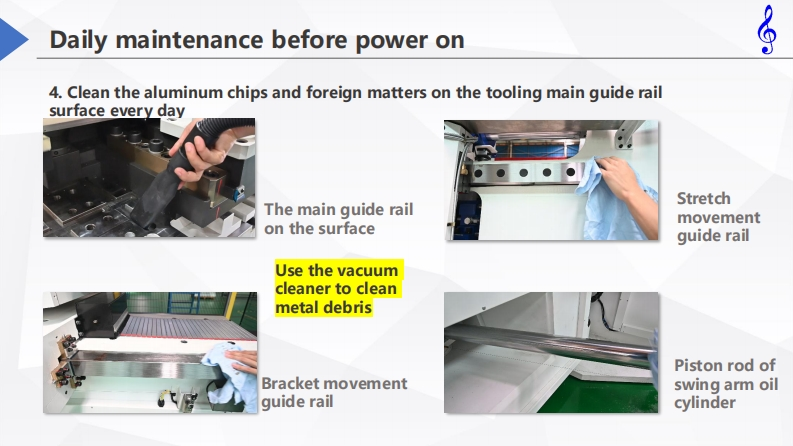 Daily maintenance before power on

4. Clean the aluminum chips and foreign matters on the tooling main guide rail surface every day

The main guide rail on the surface

Stretch movement guide rail

Use the vacuum cleaner to clean metal debris

Bracket movement guide rail

Piston rod of swing arm oil cylinder