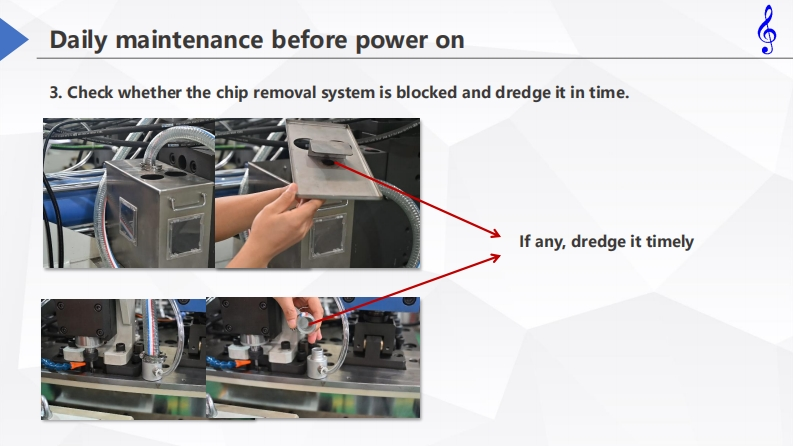 Daily maintenance before power on

3. Check whether the chip removal system is blocked and dredge it in time.

If any, dredge it timely