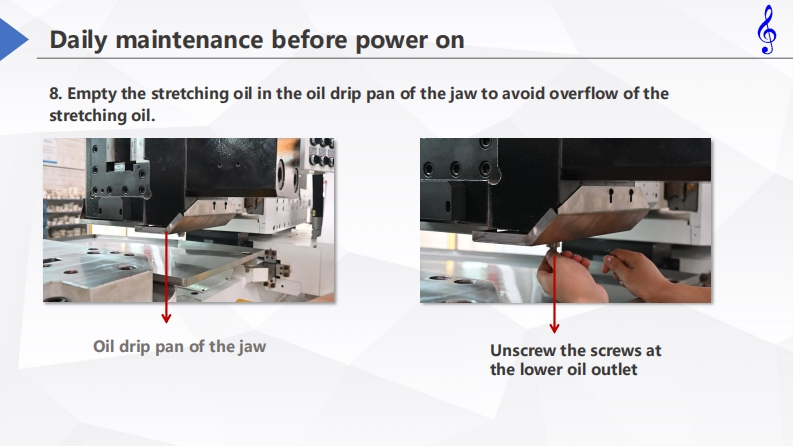 Daily maintenance before power on

8. Empty the stretching oil in the oil drip pan of the jaw to avoid overflow of the stretching oil.

Oil drip pan of the jaw

Unscrew the screws at the lower oil outlet