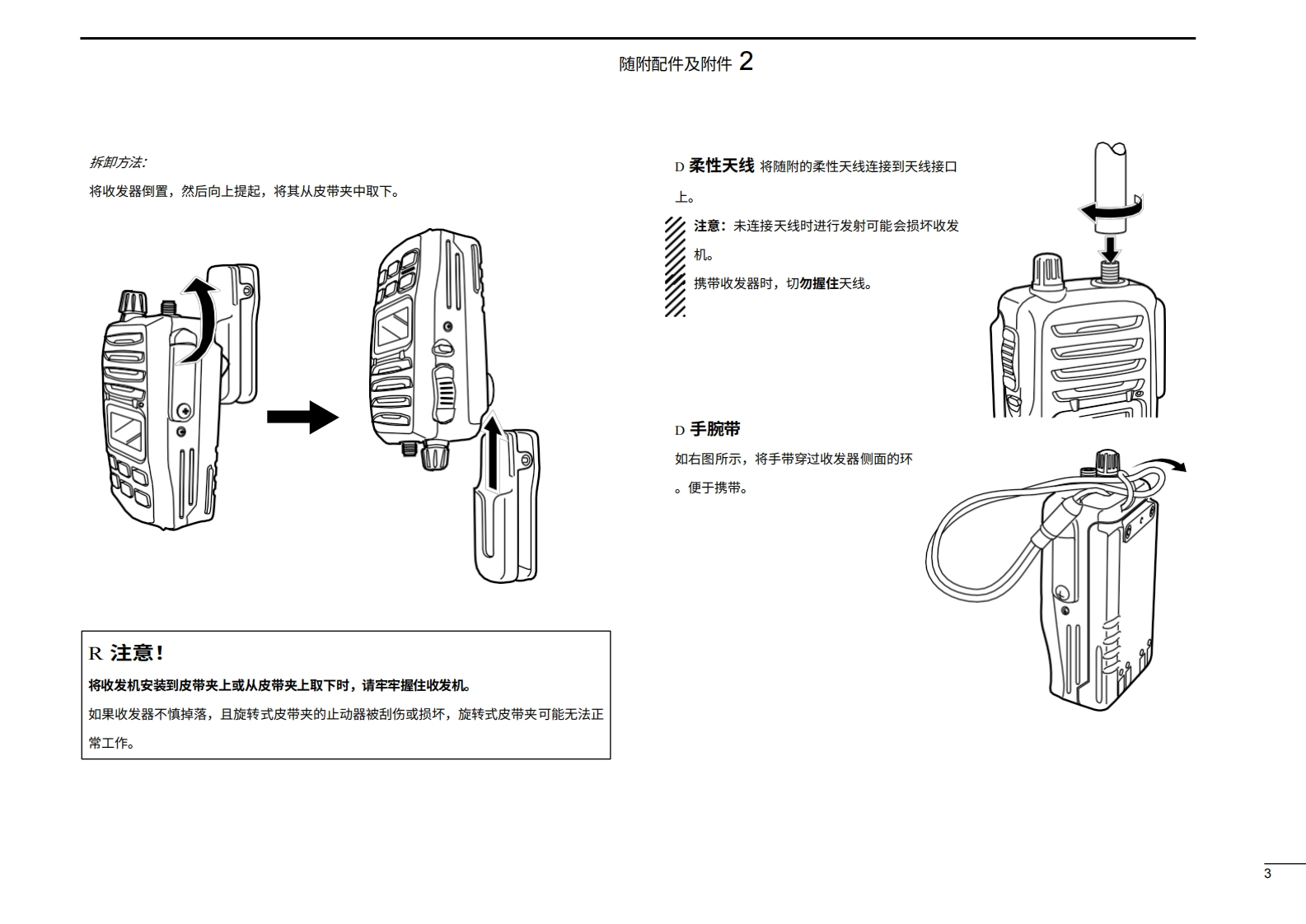 随附配件及附件 2

拆卸方法:

将收发器倒置，然后向上提起，将其从皮带夹中取下。

R 注意!

将收发机安装到皮带夹上或从皮带夹上取下时，请牢牢握住收发机。

如果收发器不慎掉落，且旋转式皮带夹的止动器被刮伤或损坏，旋转式皮带夹可能无法正常工作。

D 柔性天线 将随附的柔性天线连接到天线接口上。

注意：未连接天线时进行发射可能会损坏收发机。

携带收发器时，切勿握住天线。

D 手腕带

如右图所示，将手带穿过收发器侧面的环。便于携带。

3