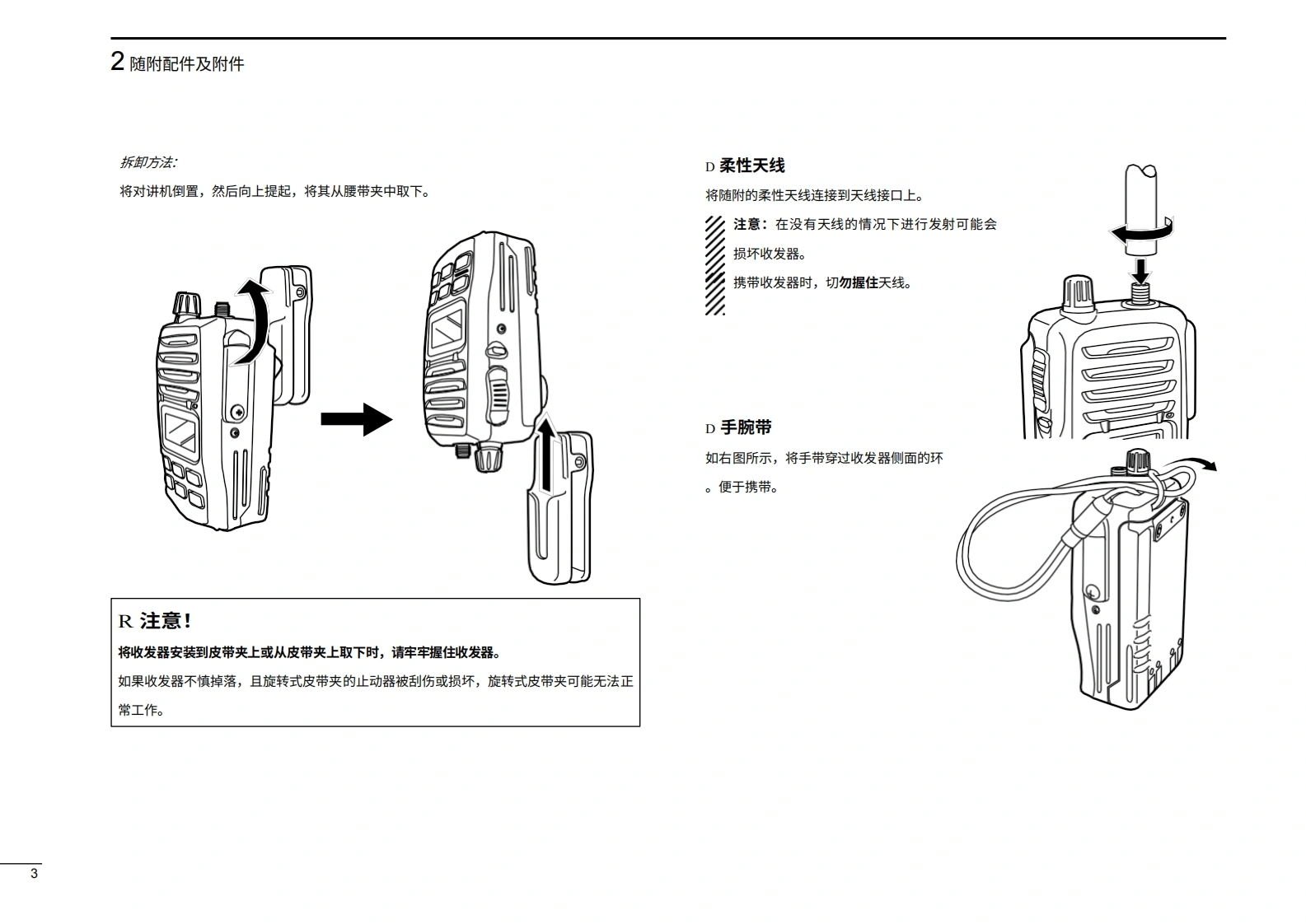 2 随附配件及附件

拆卸方法:

将对讲机倒置，然后向上提起，将其从腰带夹中取下。

R 注意!

将收发器安装到皮带夹上或从皮带夹上取下时，请牢牢握住收发器。

如果收发器不慎掉落，且旋转式皮带夹的止动器被刮伤或损坏，旋转式皮带夹可能无法正常工作。

D 柔性天线

将随附的柔性天线连接到天线接口上。

注意：在没有天线的情况下进行发射可能会损坏收发器。

携带收发器时，切勿握住天线。

D 手腕带

如右图所示，将手带穿过收发器侧面的环。便于携带。

3