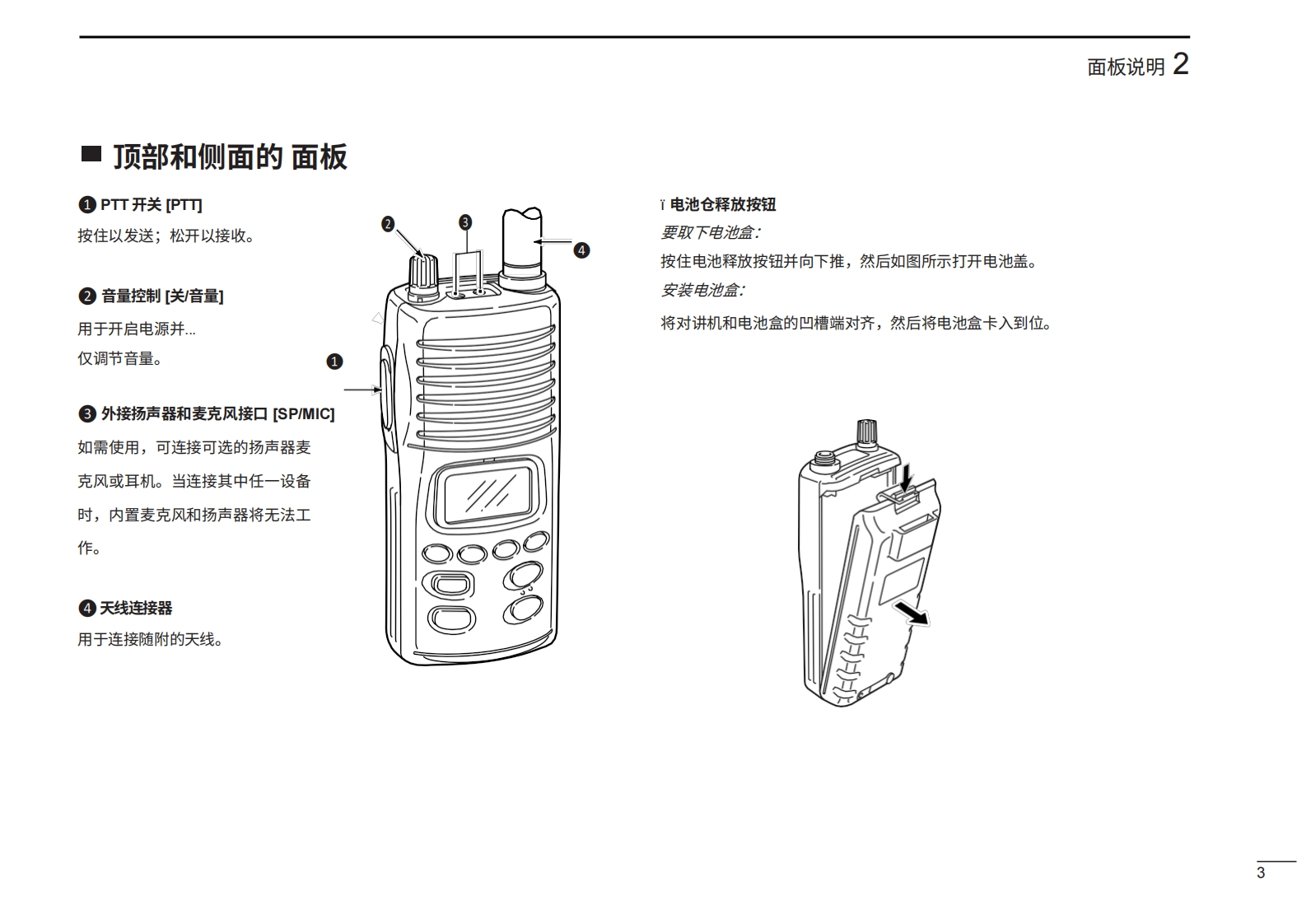 面板说明 2

■ 顶部和侧面的 面板

❶ PTT 开关 [PTT]
按住以发送；松开以接收。

❷ 音量控制 [关/音量]
用于开启电源并...
仅调节音量。

❸ 外接扬声器和麦克风接口 [SP/MIC]
如需使用，可连接可选的扬声器麦克风或耳机。当连接其中任一设备时，内置麦克风和扬声器将无法工作。

❹ 天线连接器
用于连接随附的天线。

❷ ❸ ❹ ❶

ï 电池仓释放按钮
要取下电池盒：
按住电池释放按钮并向下推，然后如图所示打开电池盖。
安装电池盒：
将对讲机和电池盒的凹槽端对齐，然后将电池盒卡入到位。

3