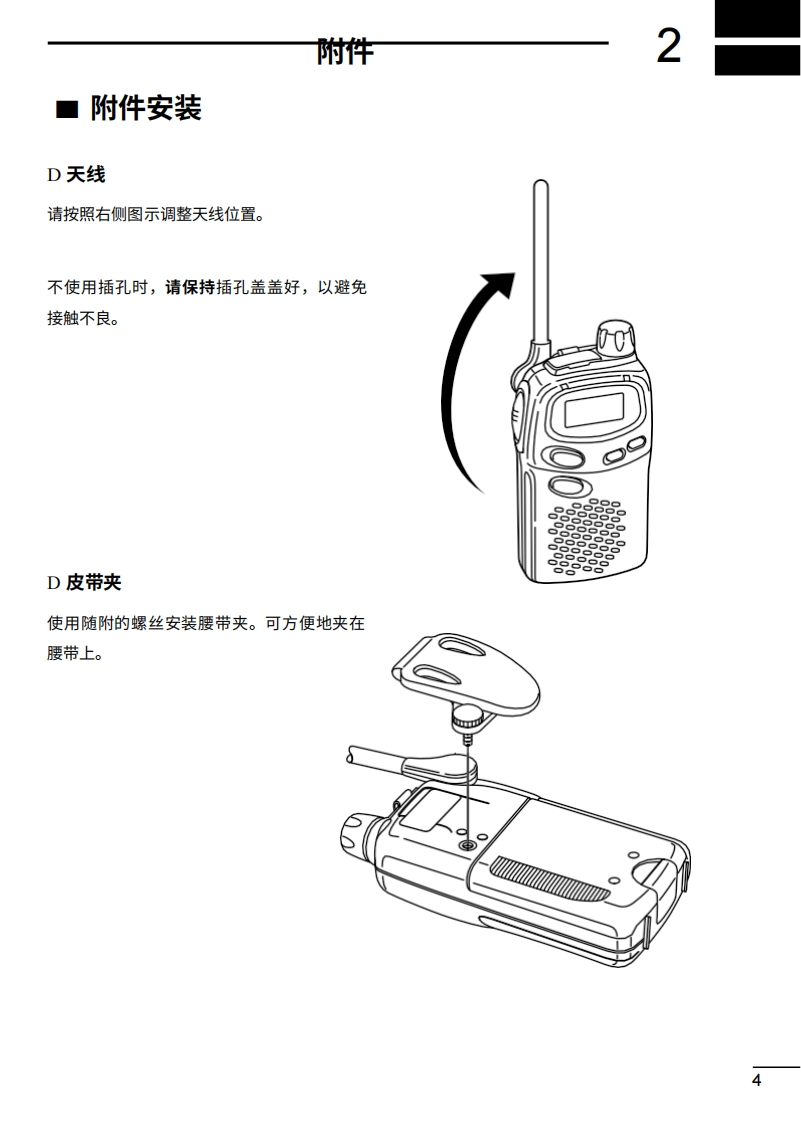 附件

2

■ 附件安装

D 天线

请按照右侧图示调整天线位置。

不使用插孔时，请保持插孔盖盖好，以避免接触不良。

D 皮带夹

使用随附的螺丝安装腰带夹。可方便地夹在腰带上。

4