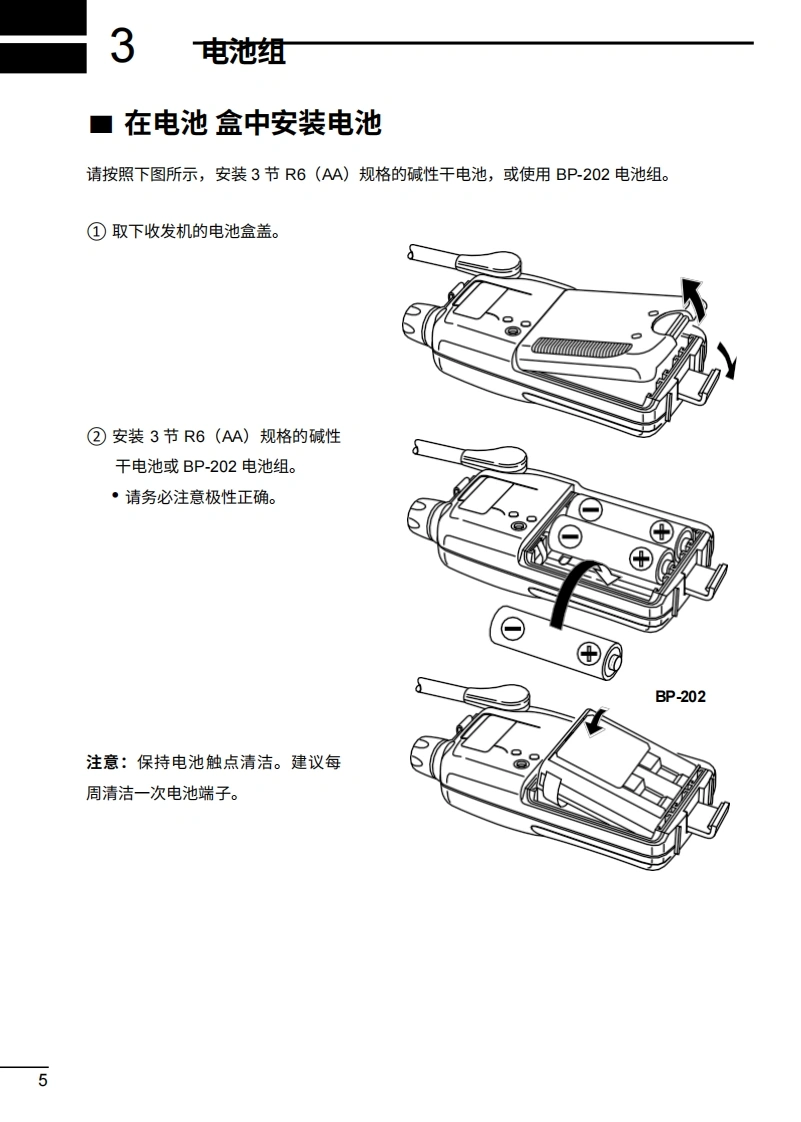 3 电池组

■ 在电池 盒中安装电池

请按照下图所示，安装 3 节 R6（AA）规格的碱性干电池，或使用 BP-202 电池组。

① 取下收发机的电池盒盖。

② 安装 3 节 R6（AA）规格的碱性干电池或 BP-202 电池组。
• 请务必注意极性正确。

BP-202

注意：保持电池触点清洁。建议每周清洁一次电池端子。

5