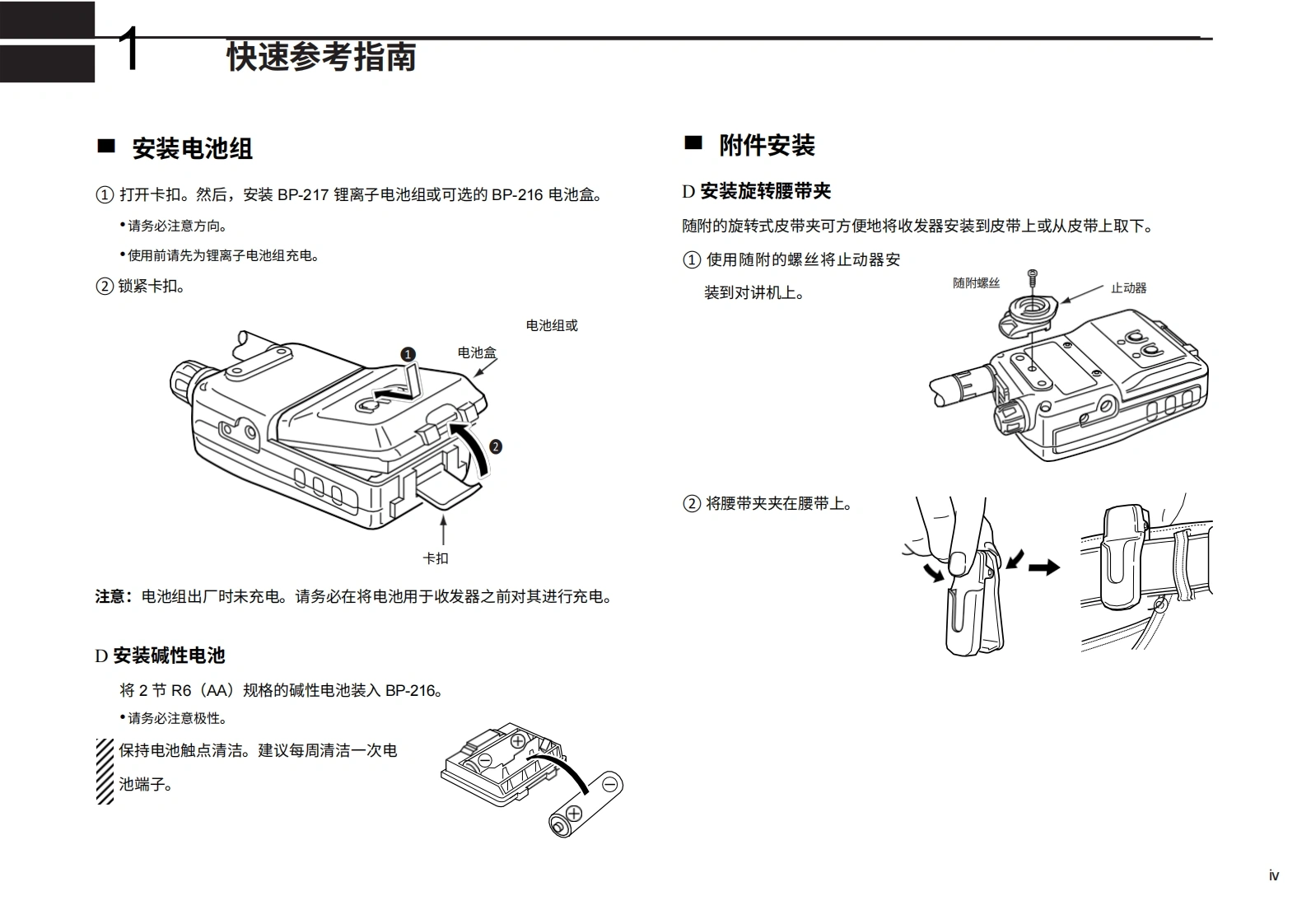 1 快速参考指南

■ 安装电池组

① 打开卡扣。然后，安装 BP-217 锂离子电池组或可选的 BP-216 电池盒。

• 请务必注意方向。

• 使用前请先为锂离子电池组充电。

② 锁紧卡扣。

电池组或
电池盒
❶
❷
卡扣

注意：电池组出厂时未充电。请务必在将电池用于收发器之前对其进行充电。

D 安装碱性电池

将 2 节 R6（AA）规格的碱性电池装入 BP-216。

• 请务必注意极性。

保持电池触点清洁。建议每周清洁一次电池端子。

■ 附件安装

D 安装旋转腰带夹

随附的旋转式皮带夹可方便地将收发器安装到皮带上或从皮带上取下。

① 使用随附的螺丝将止动器安装到对讲机上。

随附螺丝
止动器

② 将腰带夹夹在腰带上。

iv