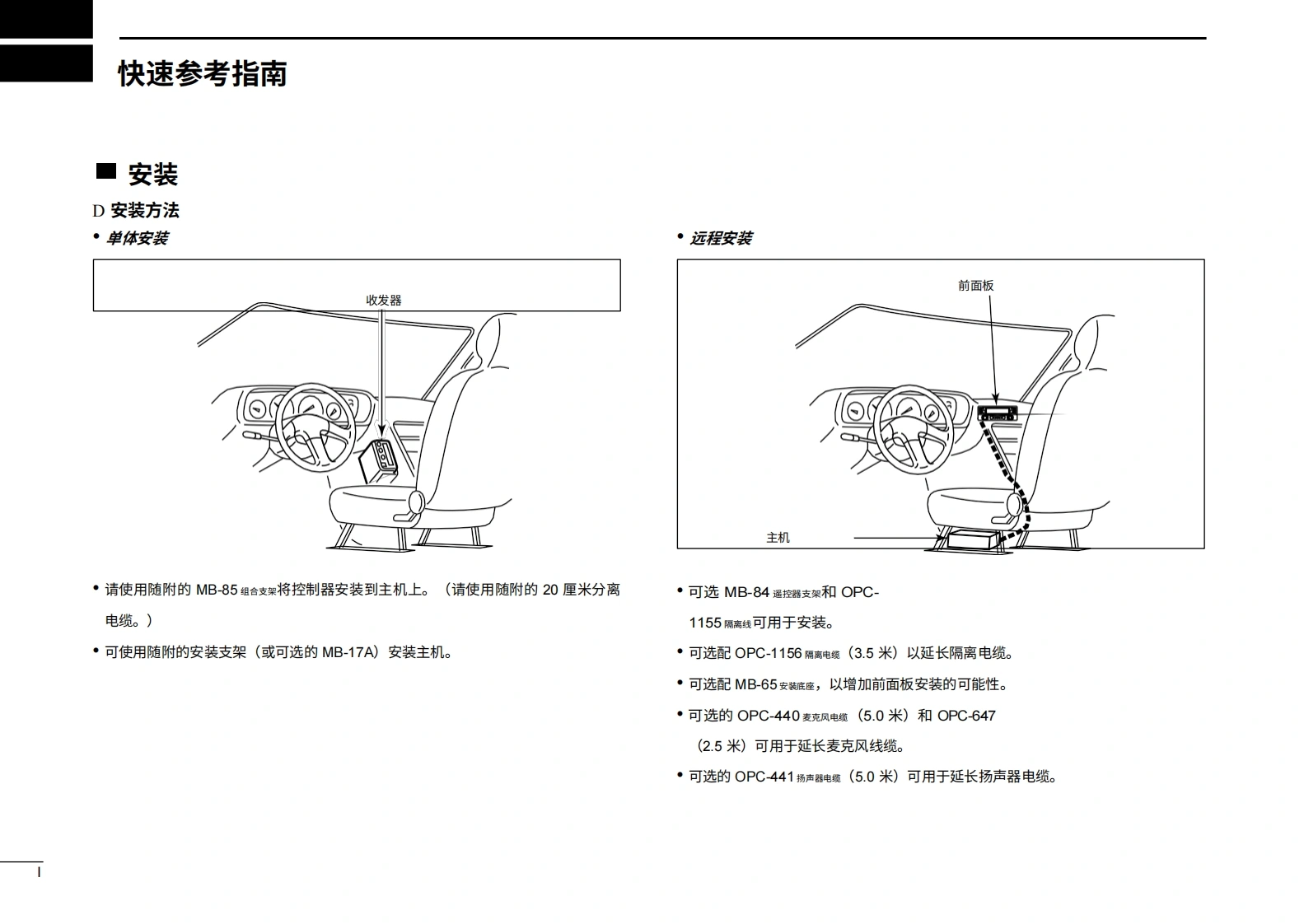 快速参考指南

■ 安装

D 安装方法

• 单体安装

收发器

• 请使用随附的 MB-85 组合支架将控制器安装到主机上。（请使用随附的 20 厘米分离电缆。）

• 可使用随附的安装支架（或可选的 MB-17A）安装主机。

• 远程安装

前面板

主机

• 可选 MB-84 遥控器支架和 OPC-1155 隔离线可用于安装。

• 可选配 OPC-1156 隔离电缆（3.5 米）以延长隔离电缆。

• 可选配 MB-65 安装底座，以增加前面板安装的可能性。

• 可选的 OPC-440 麦克风电缆（5.0 米）和 OPC-647（2.5 米）可用于延长麦克风线缆。

• 可选的 OPC-441 扬声器电缆（5.0 米）可用于延长扬声器电缆。

I