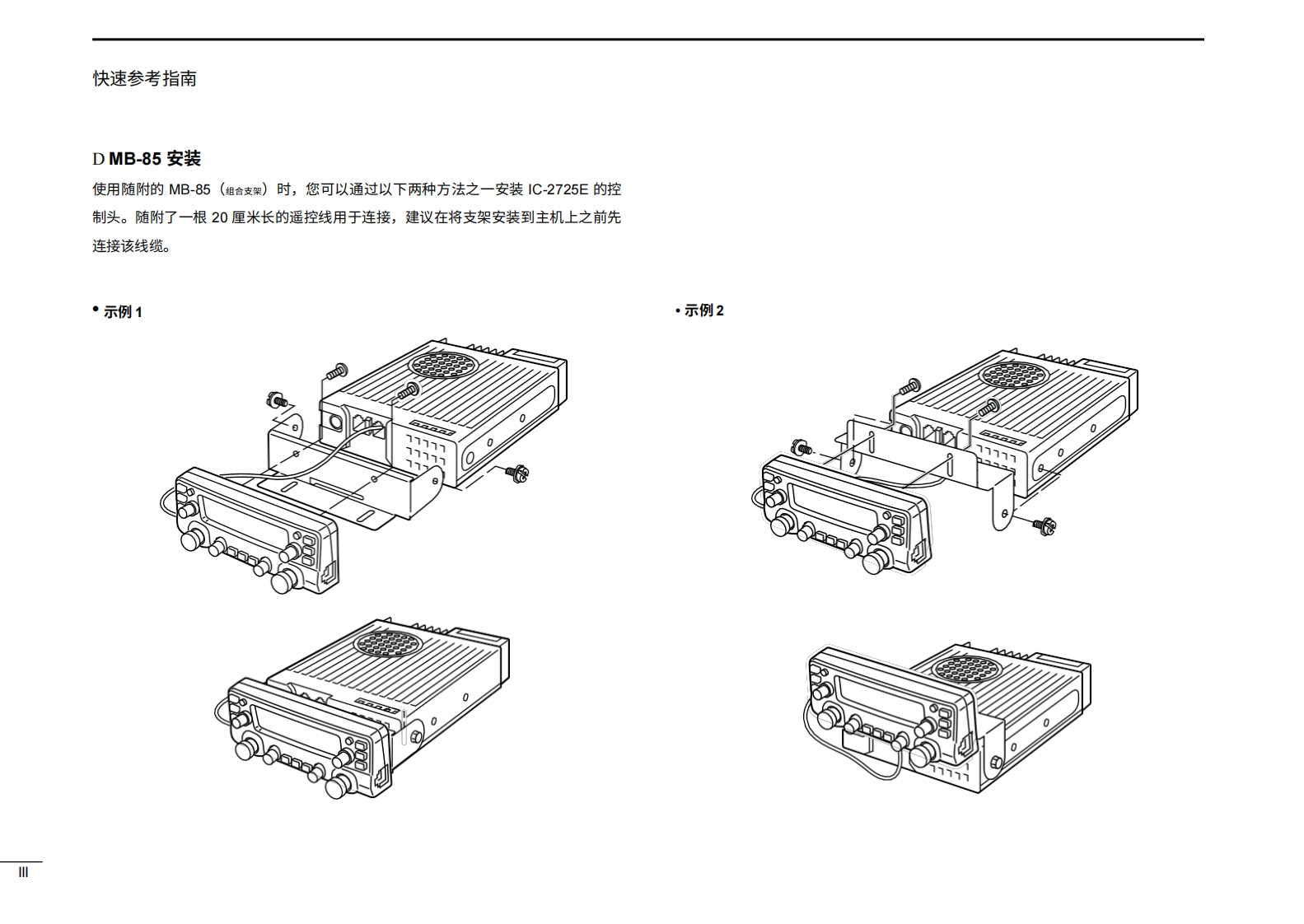 快速参考指南

D MB-85 安装

使用随附的 MB-85（组合支架）时，您可以通过以下两种方法之一安装 IC-2725E 的控制头。随附了一根 20 厘米长的遥控线用于连接，建议在将支架安装到主机上之前先连接该线缆。

• 示例 1

• 示例 2

III