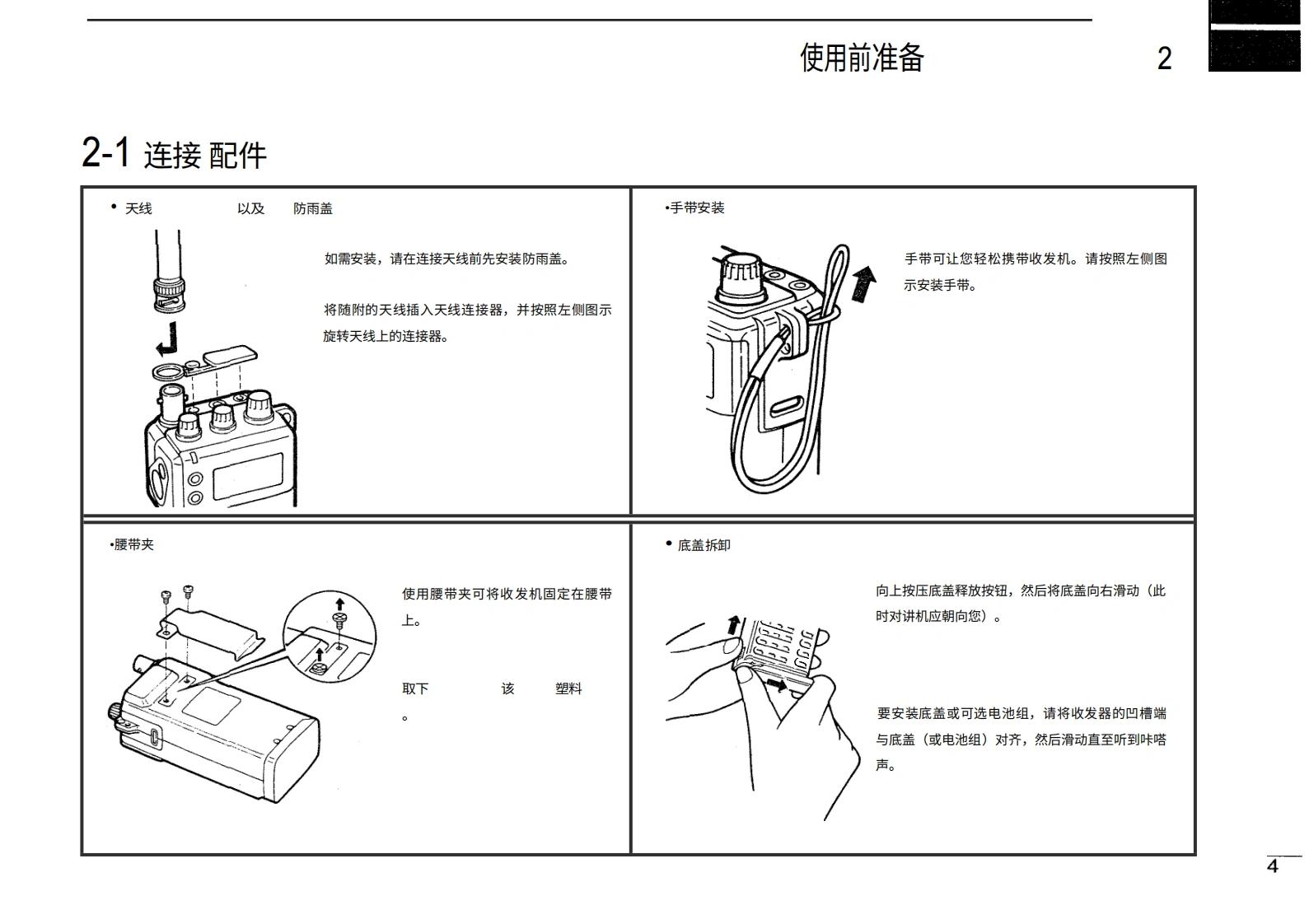 使用前准备 2

2-1 连接 配件

• 天线 以及 防雨盖

如需安装，请在连接天线前先安装防雨盖。

将随附的天线插入天线连接器，并按照左侧图示旋转天线上的连接器。

•手带安装

手带可让您轻松携带收发机。请按照左侧图示安装手带。

•腰带夹

使用腰带夹可将收发机固定在腰带上。

取下 该 塑料 。

• 底盖拆卸

向上按压底盖释放按钮，然后将底盖向右滑动（此时对讲机应朝向您）。

要安装底盖或可选电池组，请将收发器的凹槽端与底盖（或电池组）对齐，然后滑动直至听到咔嗒声。

4