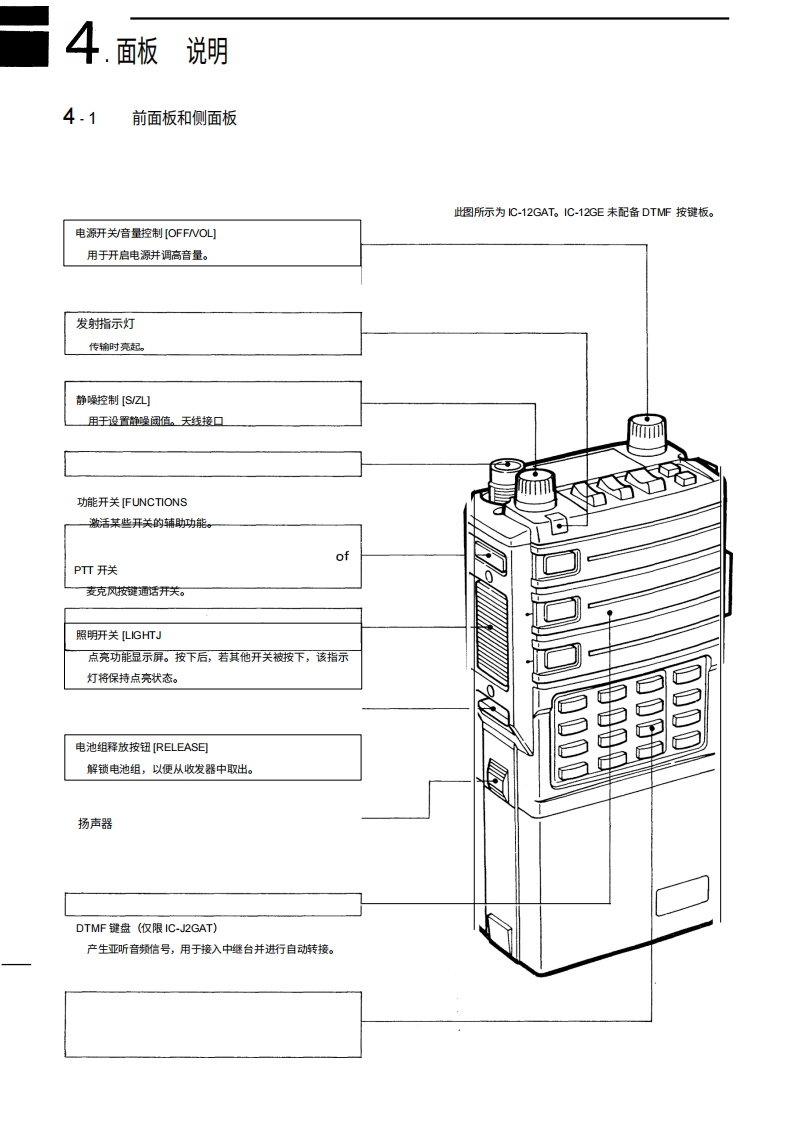 4. 面板　说明

4 - 1　前面板和侧面板

此图所示为 IC-12GAT。IC-12GE 未配备 DTMF 按键板。

电源开关/音量控制 [OFF/VOL]
用于开启电源并调高音量。

发射指示灯
传输时亮起。

静噪控制 [S/ZL]
用于设置静噪阈值。天线接口

功能开关 [FUNCTIONS
激活某些开关的辅助功能。

of

PTT 开关
麦克风按键通话开关。

照明开关 [LIGHTJ
点亮功能显示屏。按下后，若其他开关被按下，该指示灯将保持点亮状态。

电池组释放按钮 [RELEASE]
解锁电池组，以便从收发器中取出。

扬声器

DTMF 键盘（仅限 IC-J2GAT）
产生亚听音频信号，用于接入中继台并进行自动转接。