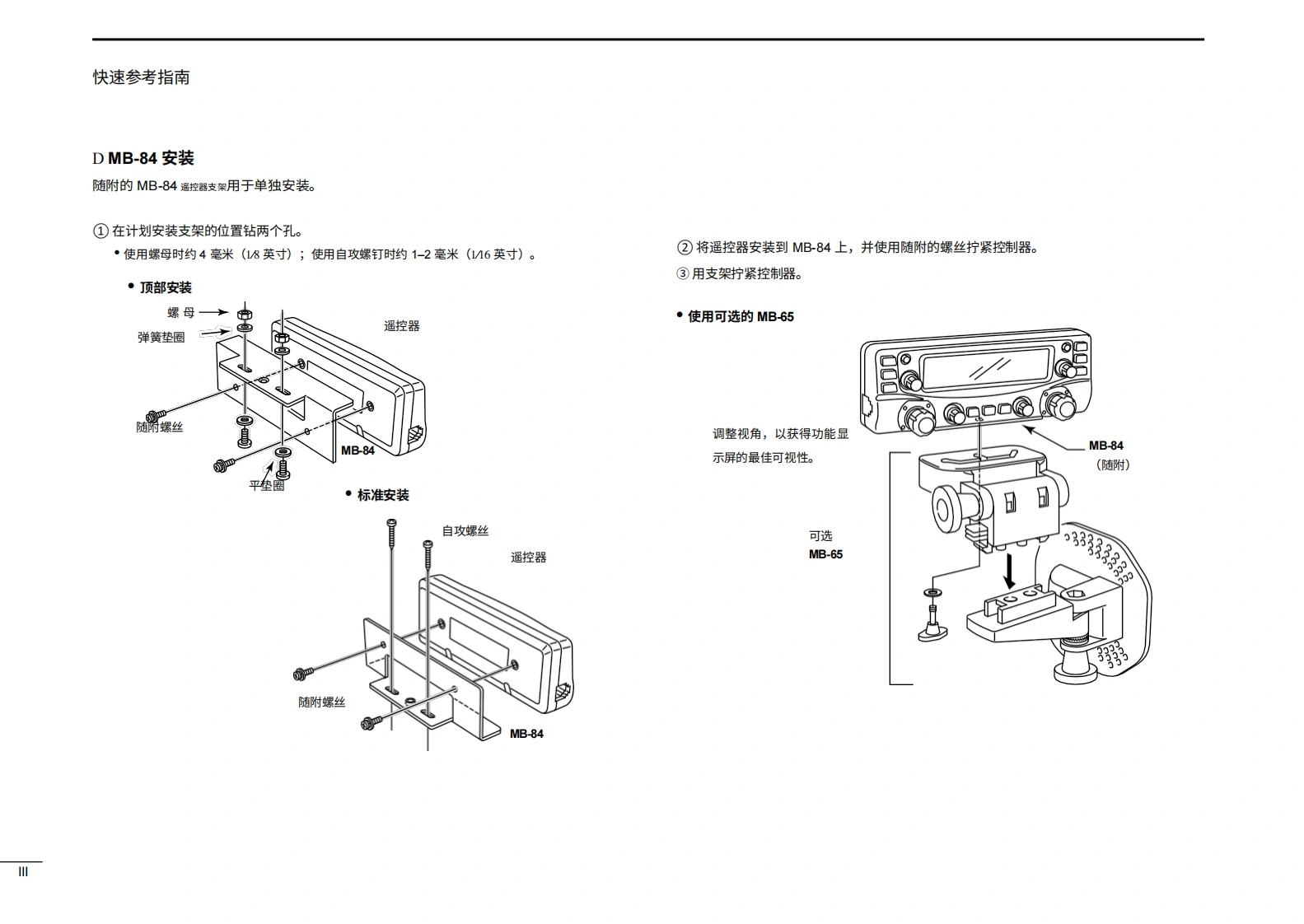 快速参考指南

D MB-84 安装
随附的 MB-84 遥控器支架用于单独安装。

① 在计划安装支架的位置钻两个孔。
• 使用螺母时约 4 毫米（1⁄8 英寸）；使用自攻螺钉时约 1–2 毫米（1⁄16 英寸）。

• 顶部安装
螺 母
弹簧垫圈
遥控器
随附螺丝
MB-84
平垫圈

• 标准安装
自攻螺丝
遥控器
随附螺丝
MB-84

② 将遥控器安装到 MB-84 上，并使用随附的螺丝拧紧控制器。
③ 用支架拧紧控制器。

• 使用可选的 MB-65
调整视角，以获得功能显示屏的最佳可视性。
MB-84
（随附）
可选
MB-65

III